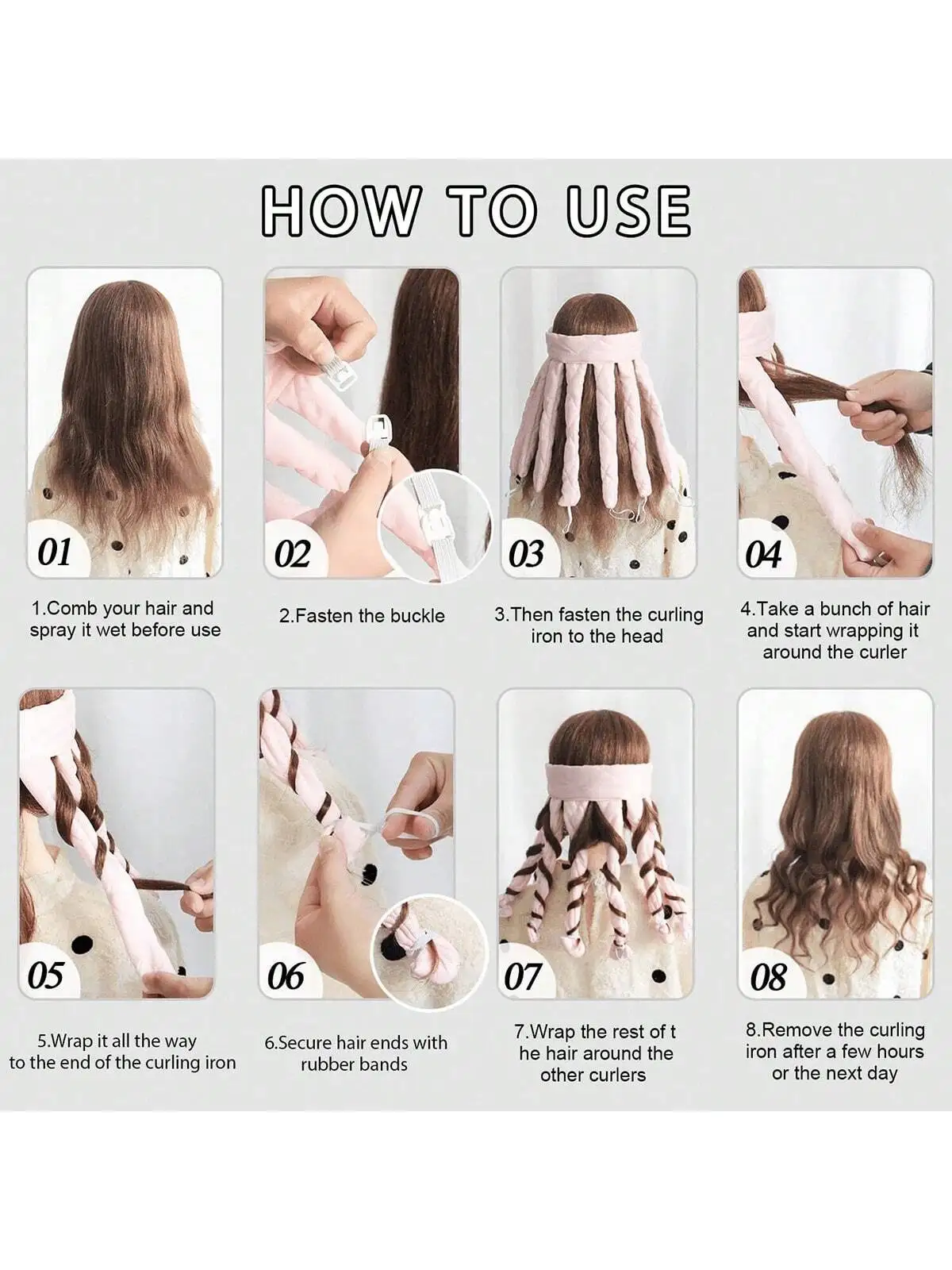 HOW TO USE

01

1.Comb your hair and spray it wet before use

02

2.Fasten the buckle

03

3.Then fasten the curling iron to the head

04

4.Take a bunch of hair and start wrapping it around the curler

05

5.Wrap it all the way to the end of the curling iron

06

6.Secure hair ends with rubber bands

07

7.Wrap the rest of t he hair around the other curlers

08

8.Remove the curling iron after a few hours or the next day