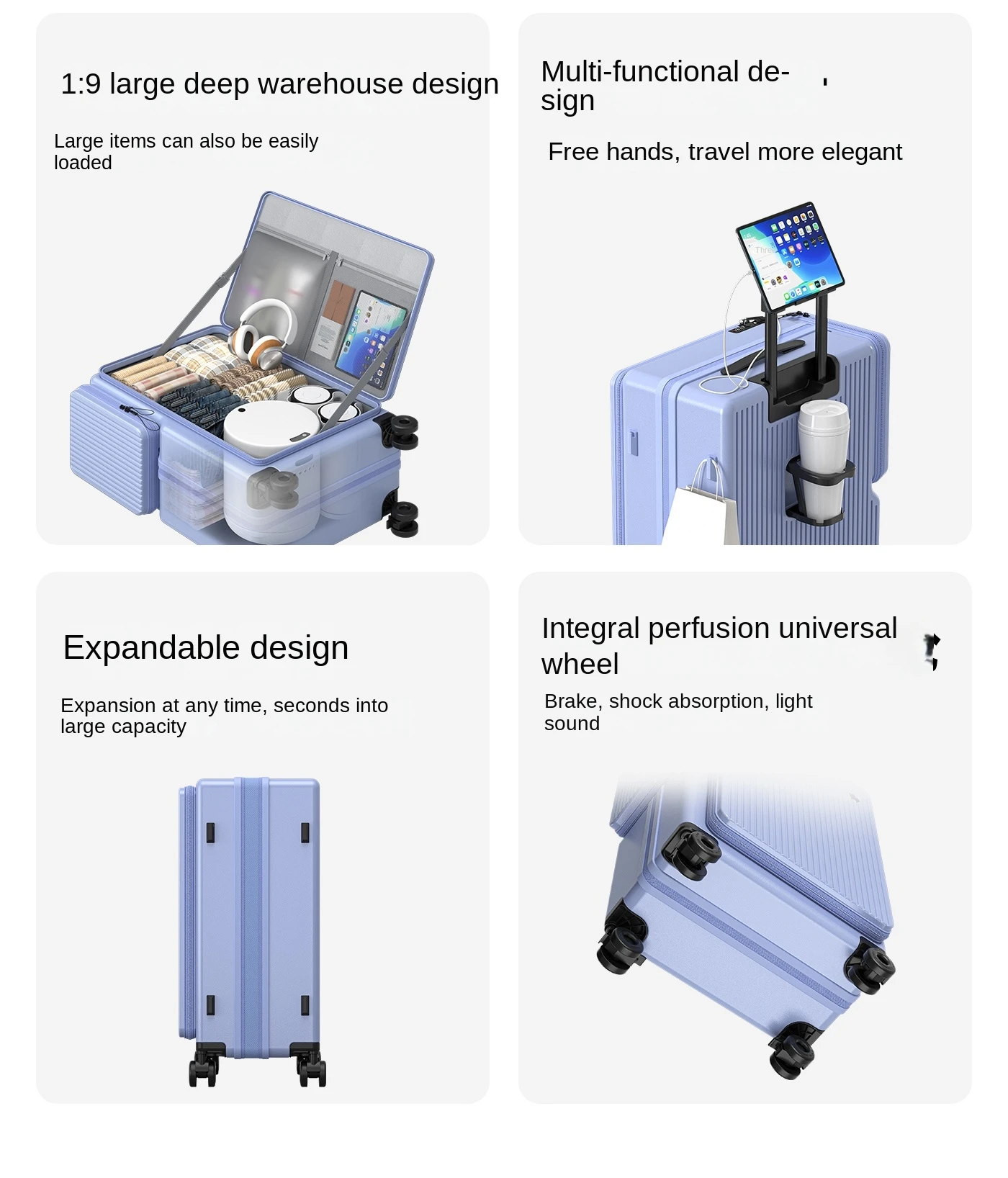 1:9 large deep warehouse design

Large items can also be easily loaded

Multi-functional design

Free hands, travel more elegant

Expandable design

Expansion at any time, seconds into large capacity

Integral perfusion universal wheel

Brake, shock absorption, light sound