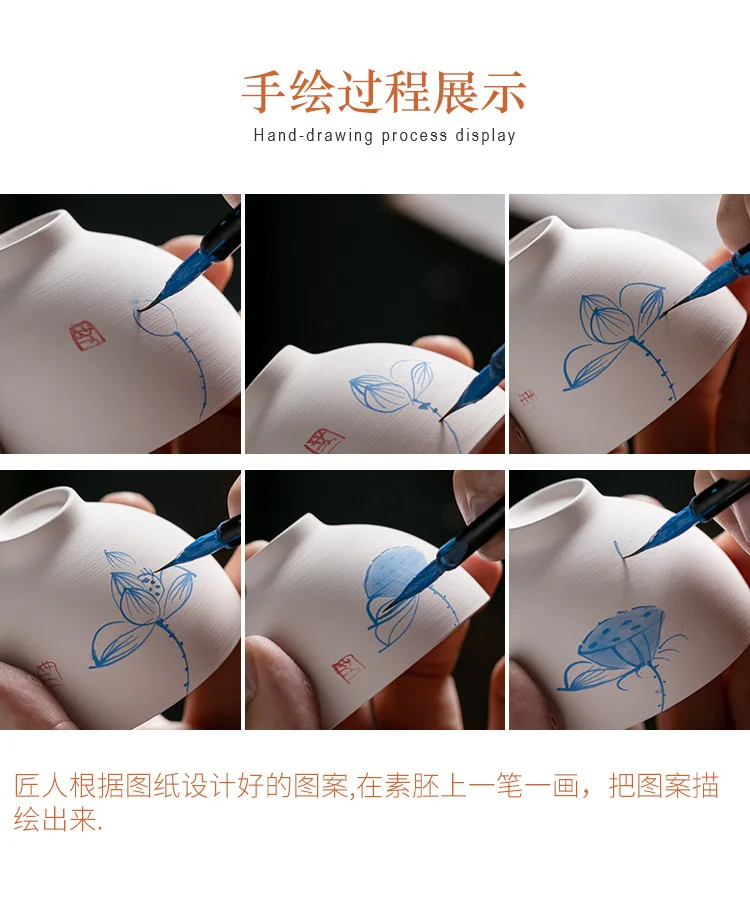 手绘过程展示
Hand-drawing process display

匠人根据图纸设计好的图案,在素胚上一笔一画，把图案描绘出来.