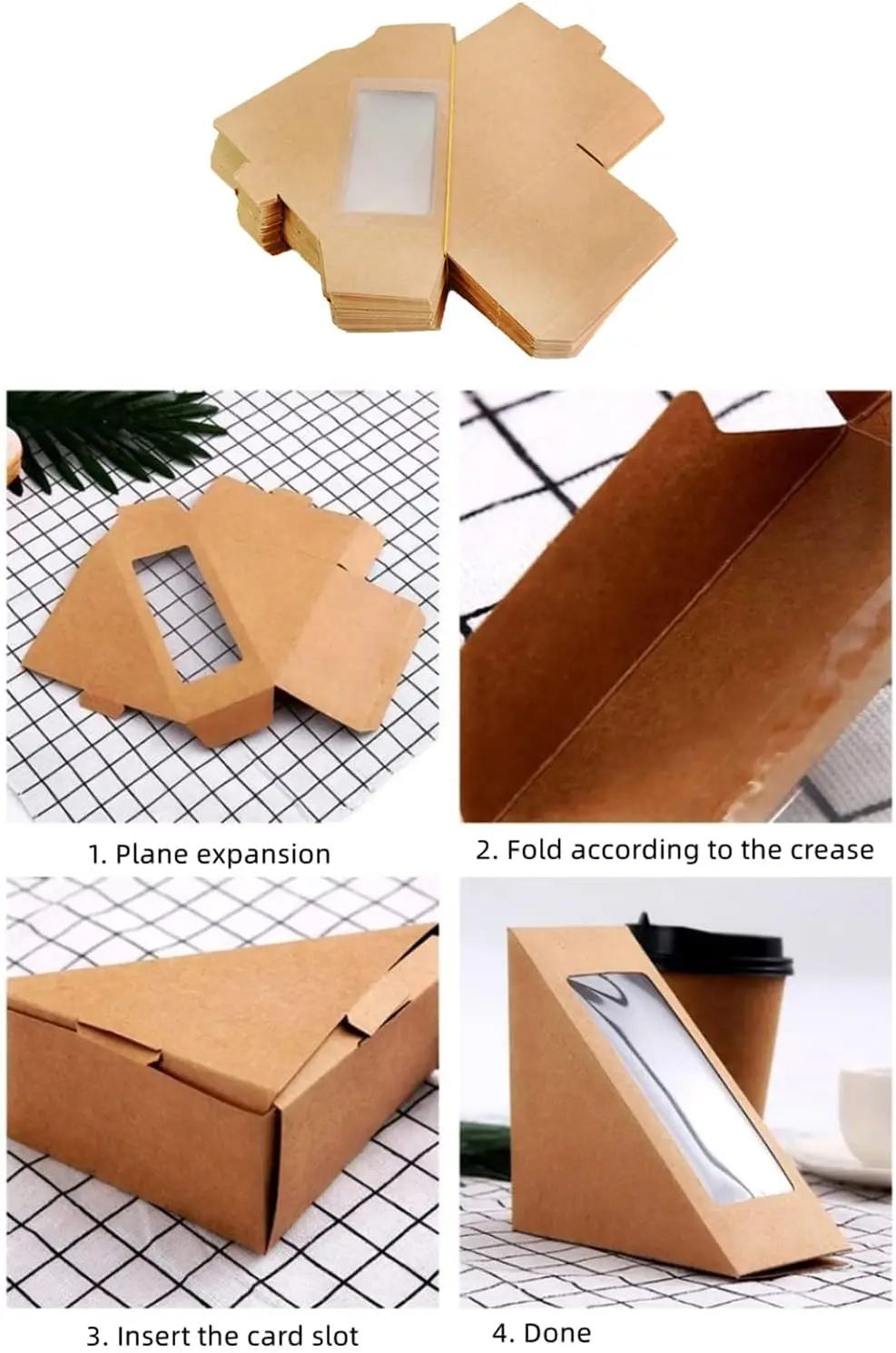 1. Plane expansion

2. Fold according to the crease

3. Insert the card slot

4. Done