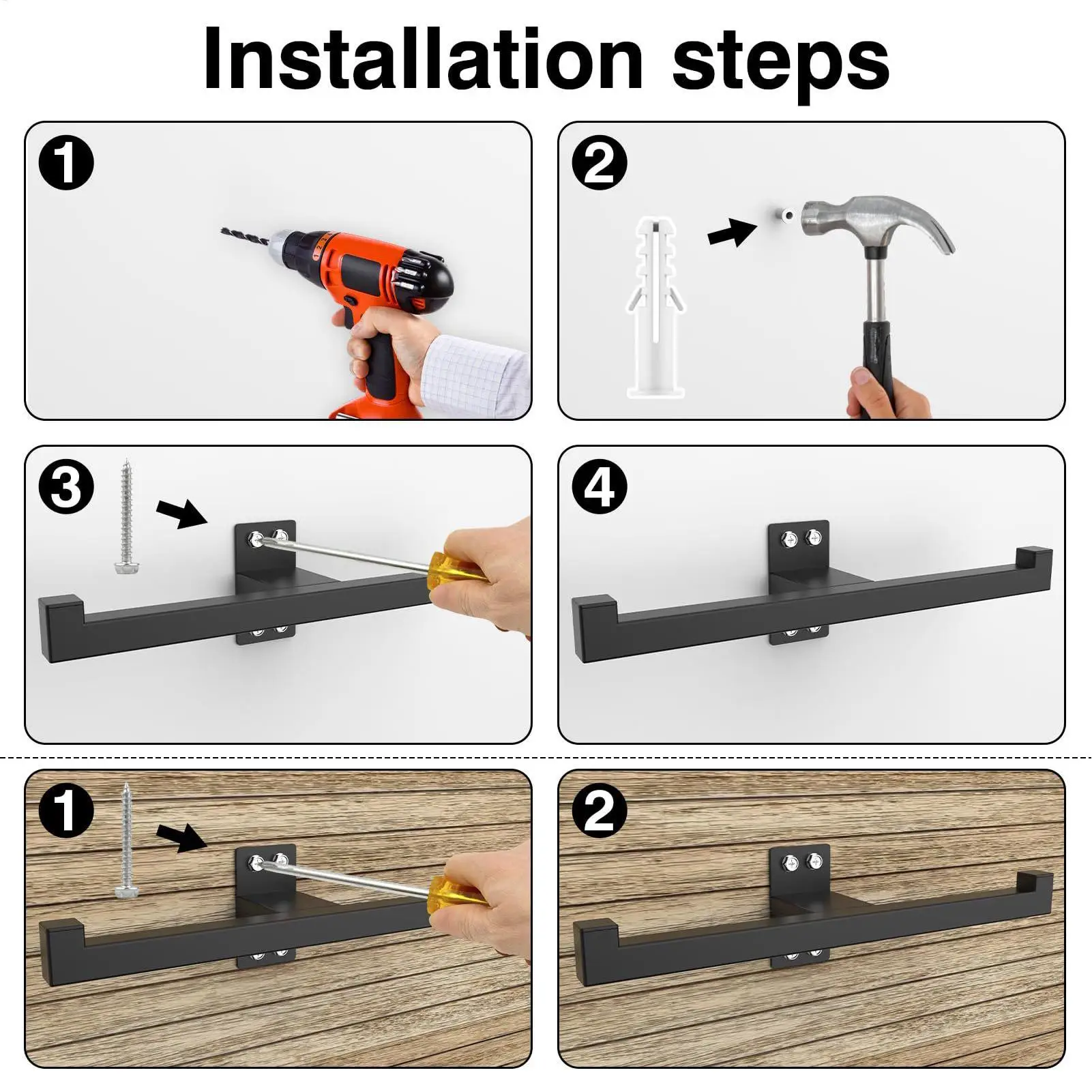 Installation steps

1

2

3

4

1

2