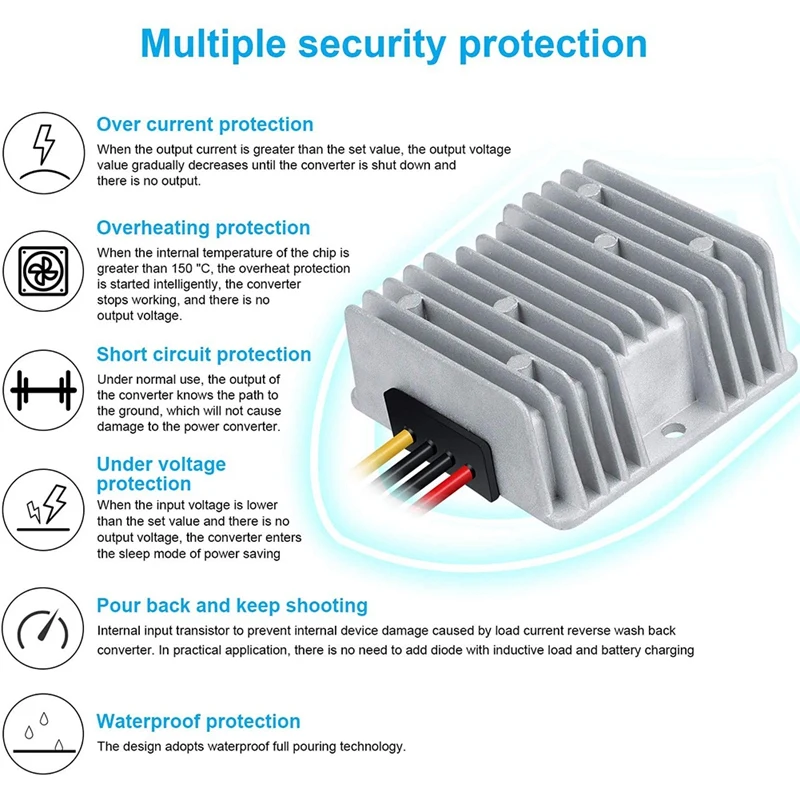 Multiple security protection

Over current protection
When the output current is greater than the set value, the output voltage value gradually decreases until the converter is shut down and there is no output.

Overheating protection
When the internal temperature of the chip is greater than 150 "C, the overheat protection is started intelligently, the converter stops working, and there is no output voltage.

Short circuit protection
Under normal use, the output of the converter knows the path to the ground, which will not cause damage to the power converter.

Under voltage protection
When the input voltage is lower than the set value and there is no output voltage, the converter enters the sleep mode of power saving

Pour back and keep shooting
Internal input transistor to prevent internal device damage caused by load current reverse wash back converter. In practical application, there is no need to add diode with inductive load and battery charging

Waterproof protection
The design adopts waterproof full pouring technology.