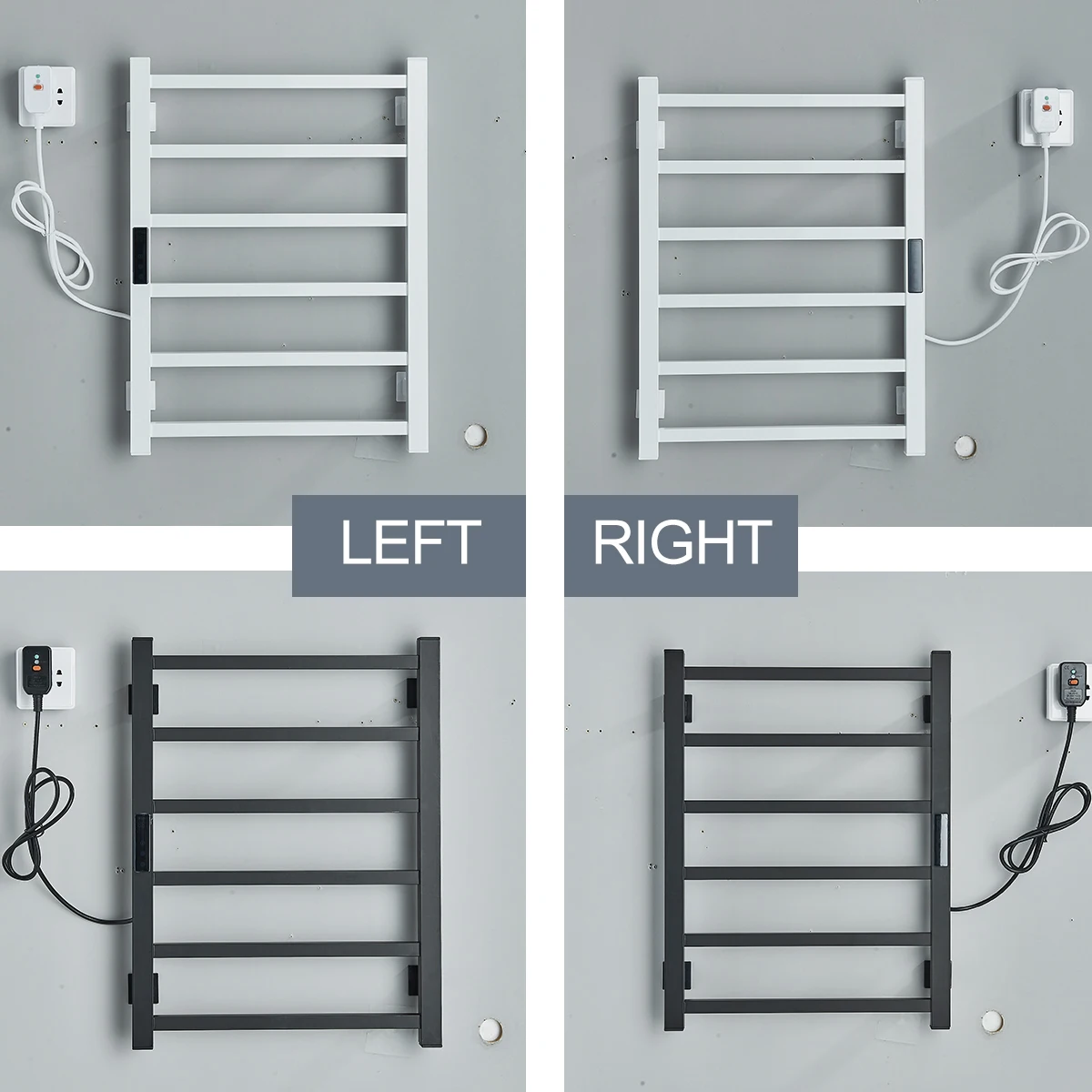 LEFT

RIGHT