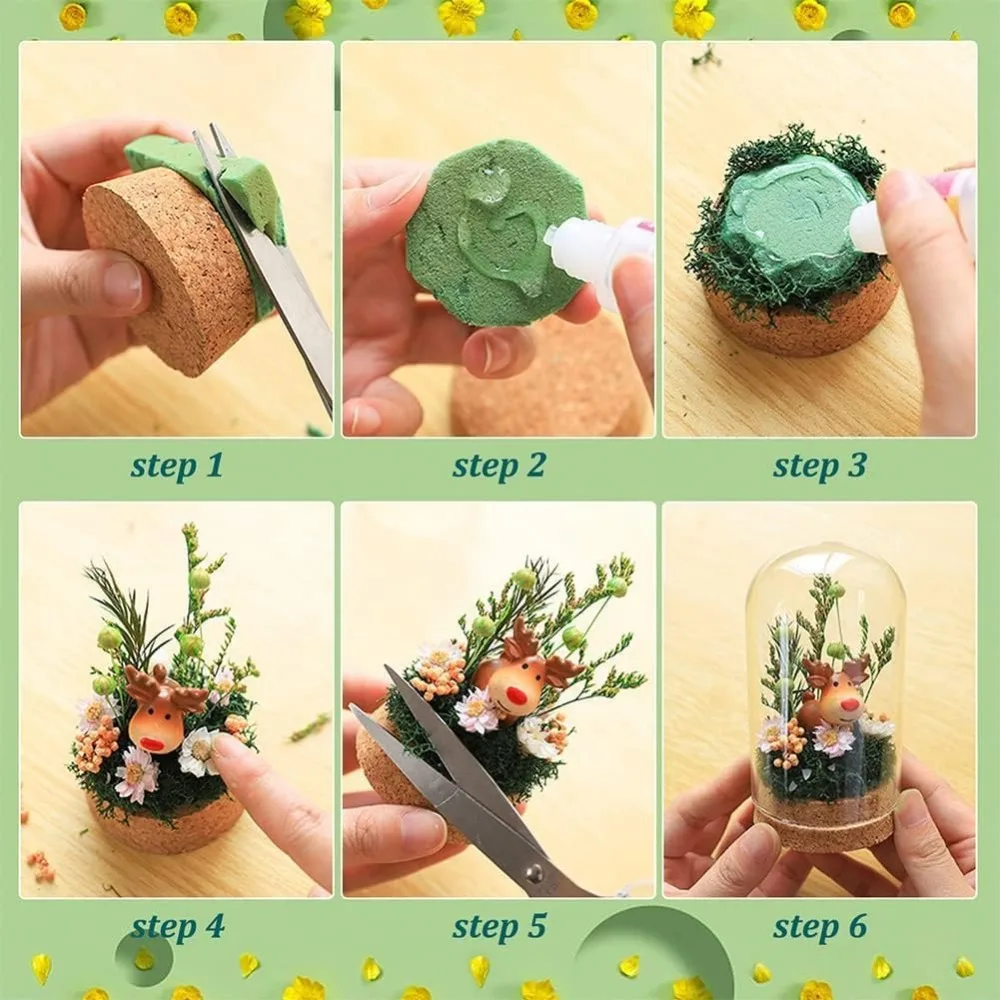 step 1

step 2

step 3

step 4

step 5

step 6