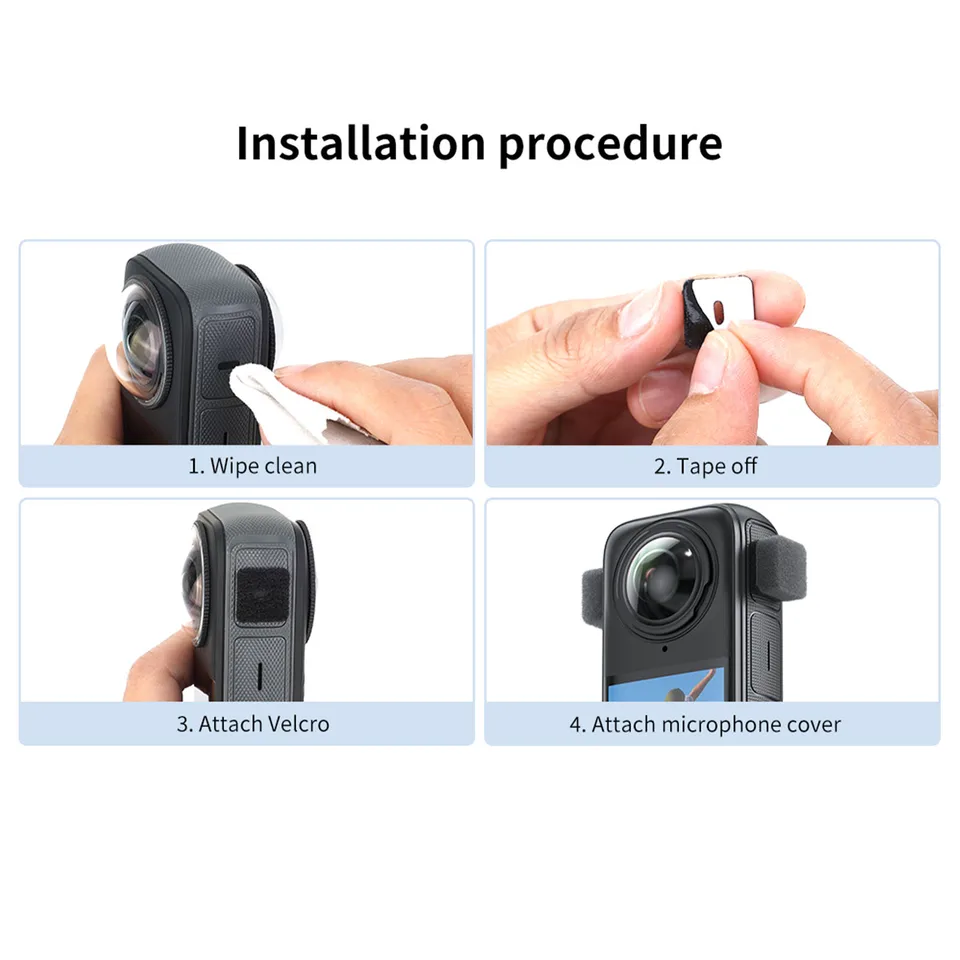 Installation procedure

1. Wipe clean

2. Tape off

3. Attach Velcro

4. Attach microphone cover