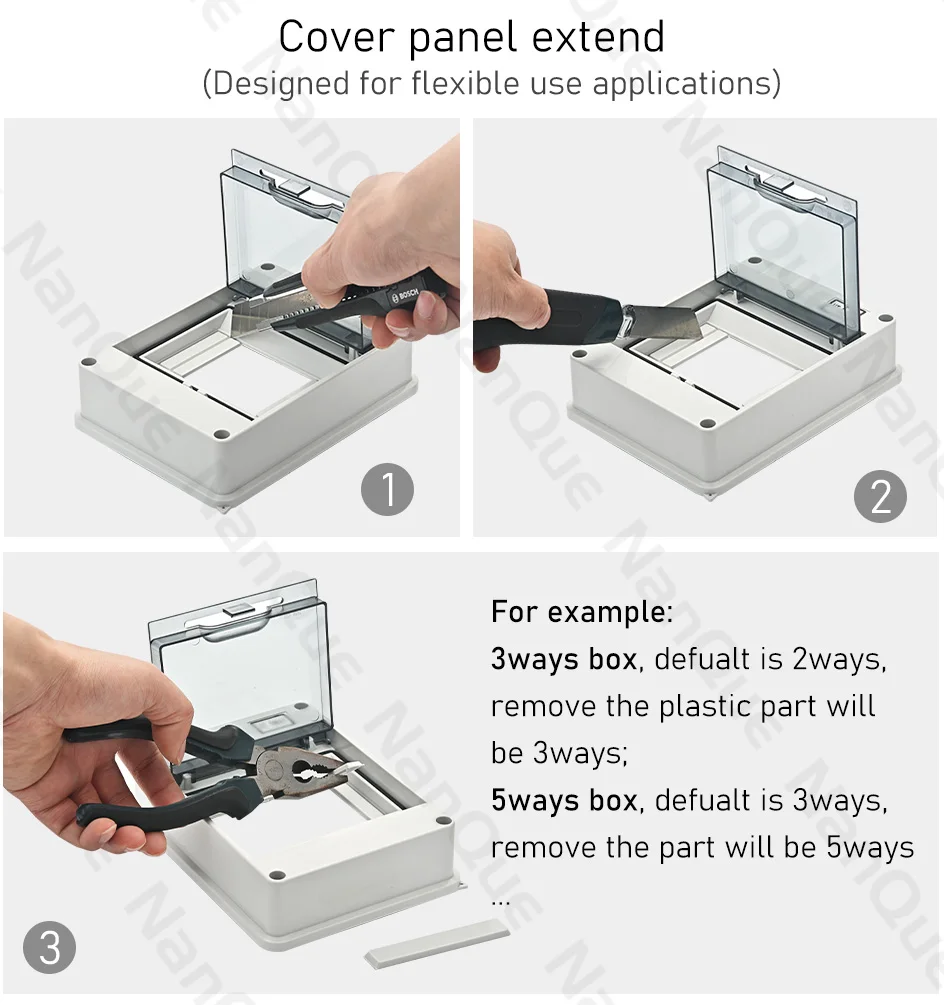 Cover panel extend
(Designed for flexible use applications)

BOSCH

1

2

3

For example:
3ways box, defualt is 2ways, remove the plastic part will be 3ways;
5ways box, defualt is 3ways, remove the part will be 5ways
...

NanQue