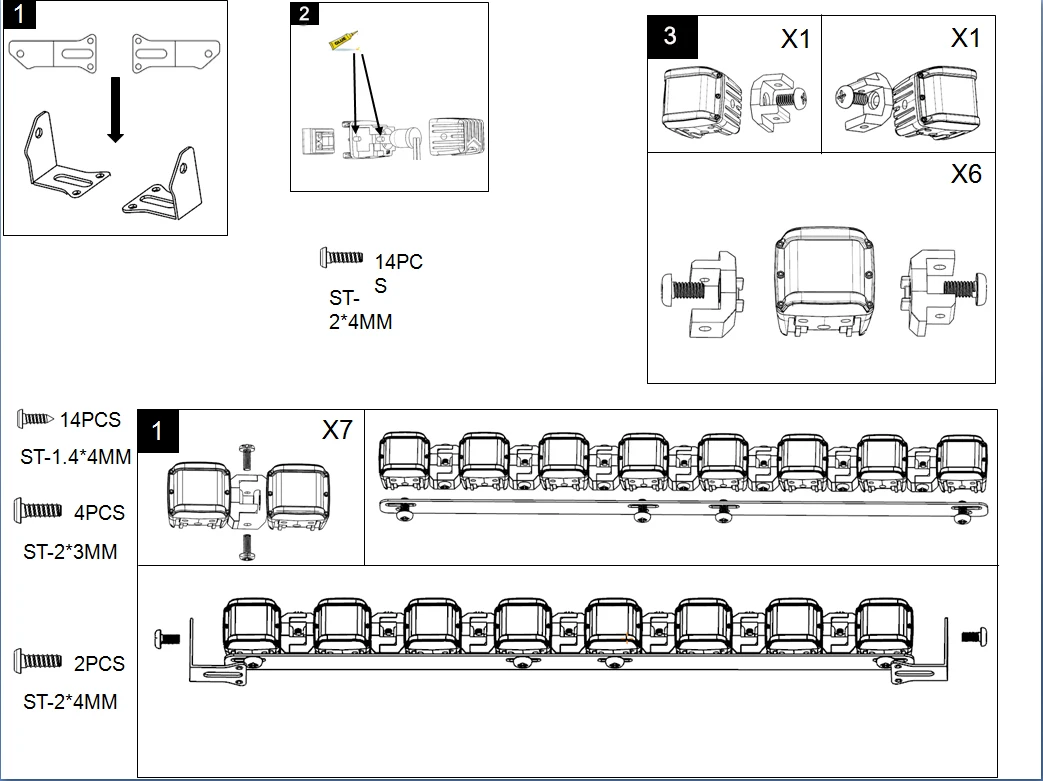 1

2

3 X1 X1

X6

14PCS ST-2*4MM

14PCS ST-1.4*4MM

4PCS ST-2*3MM

2PCS ST-2*4MM

1 X7