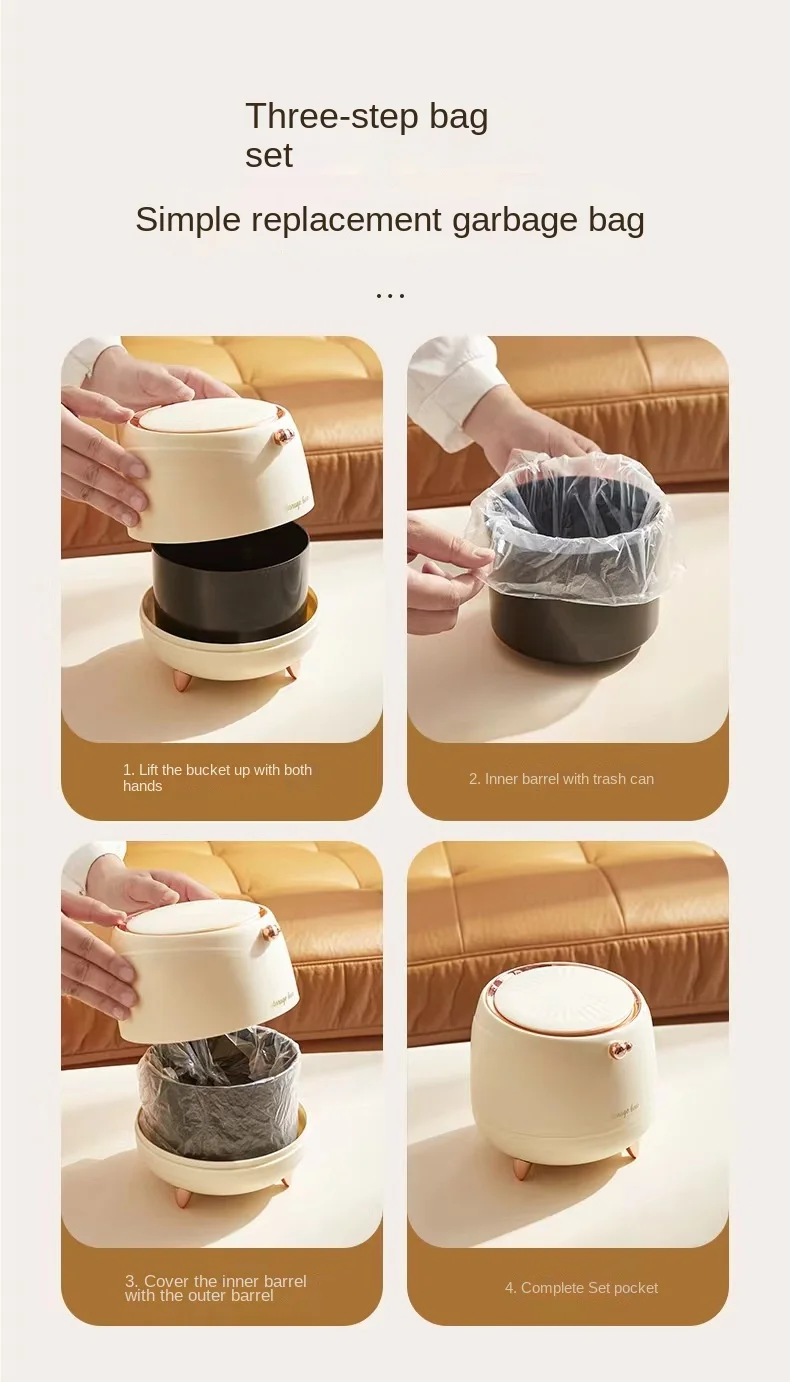 Three-step bag set

Simple replacement garbage bag

...

1. Lift the bucket up with both hands

2. Inner barrel with trash can

3. Cover the inner barrel with the outer barrel

4. Complete Set pocket