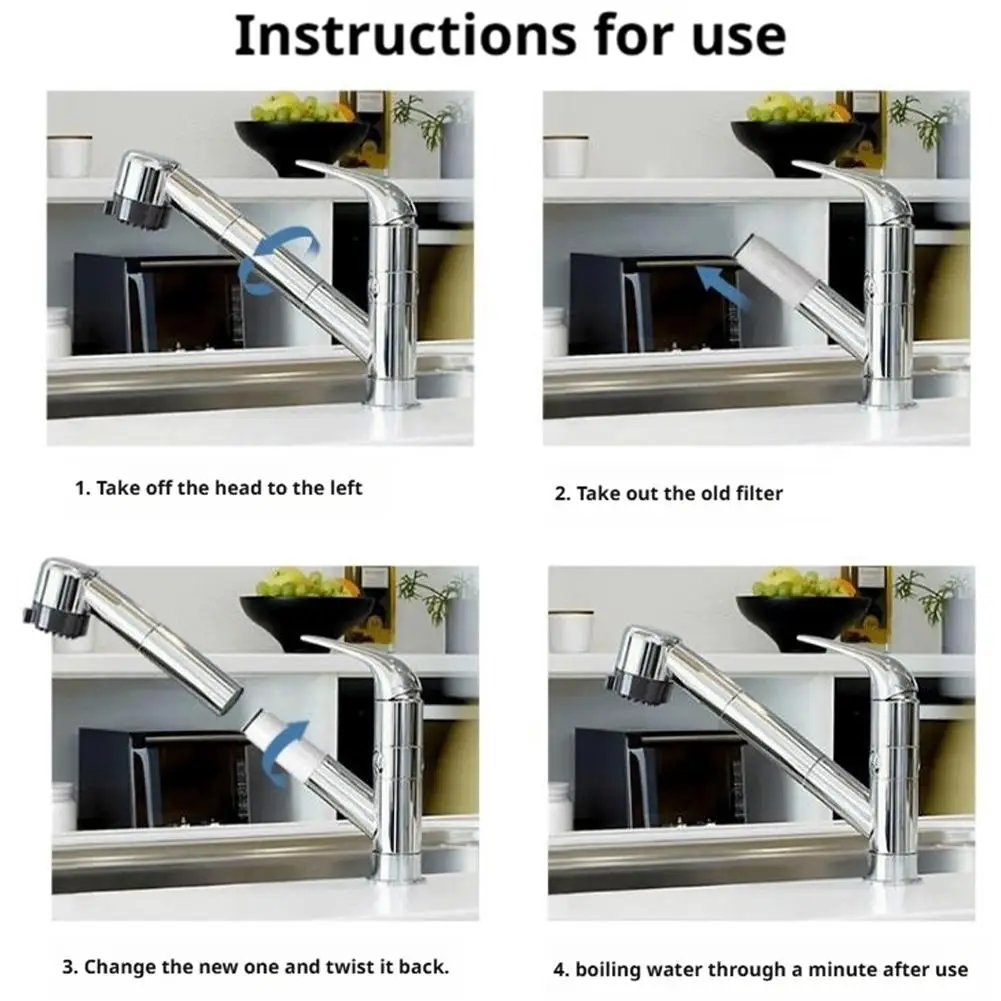 Instructions for use

1. Take off the head to the left

2. Take out the old filter

3. Change the new one and twist it back.

4. boiling water through a minute after use