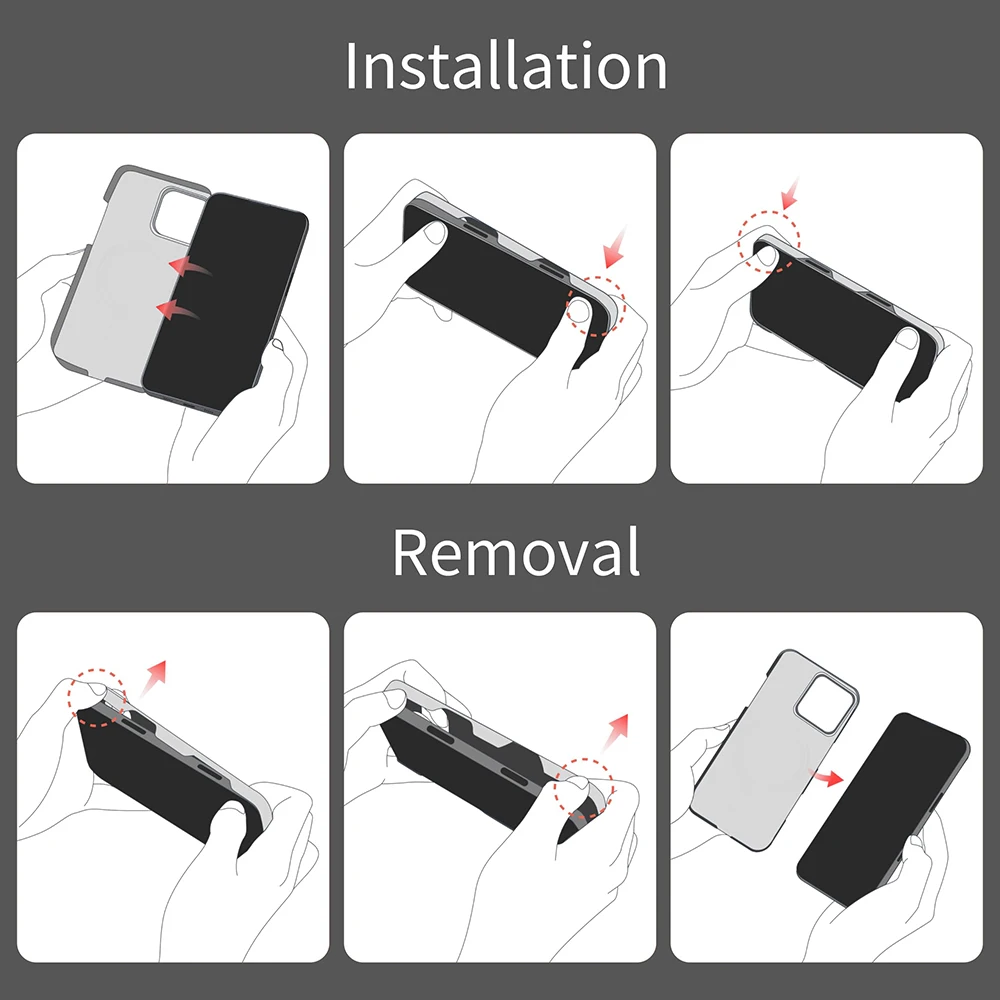 Installation

Removal