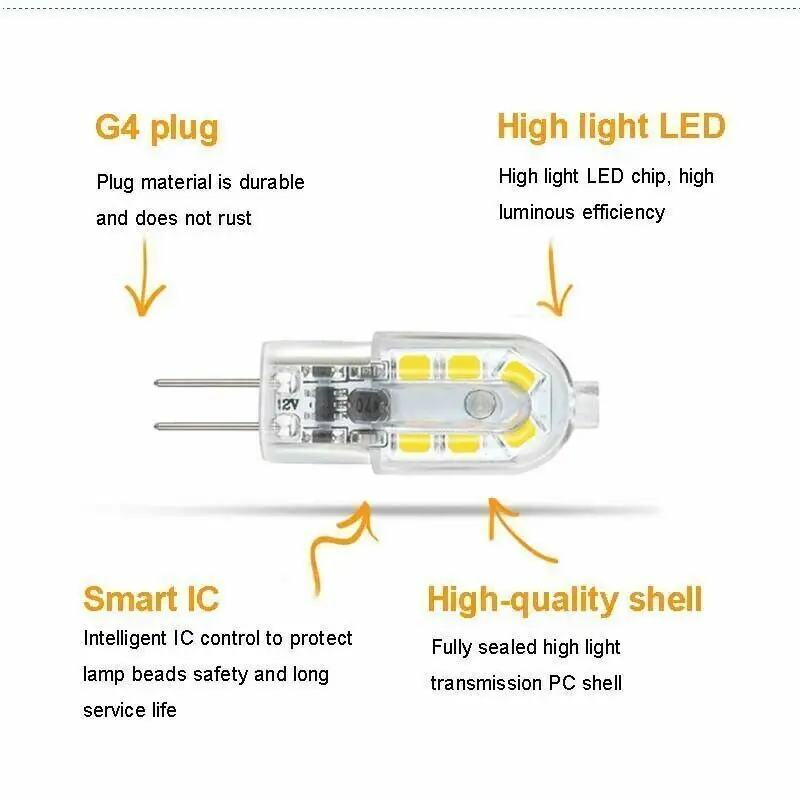 G4 plug

Plug material is durable and does not rust

High light LED

High light LED chip, high luminous efficiency

12V

Smart IC

Intelligent IC control to protect lamp beads safety and long service life

High-quality shell

Fully sealed high light transmission PC shell