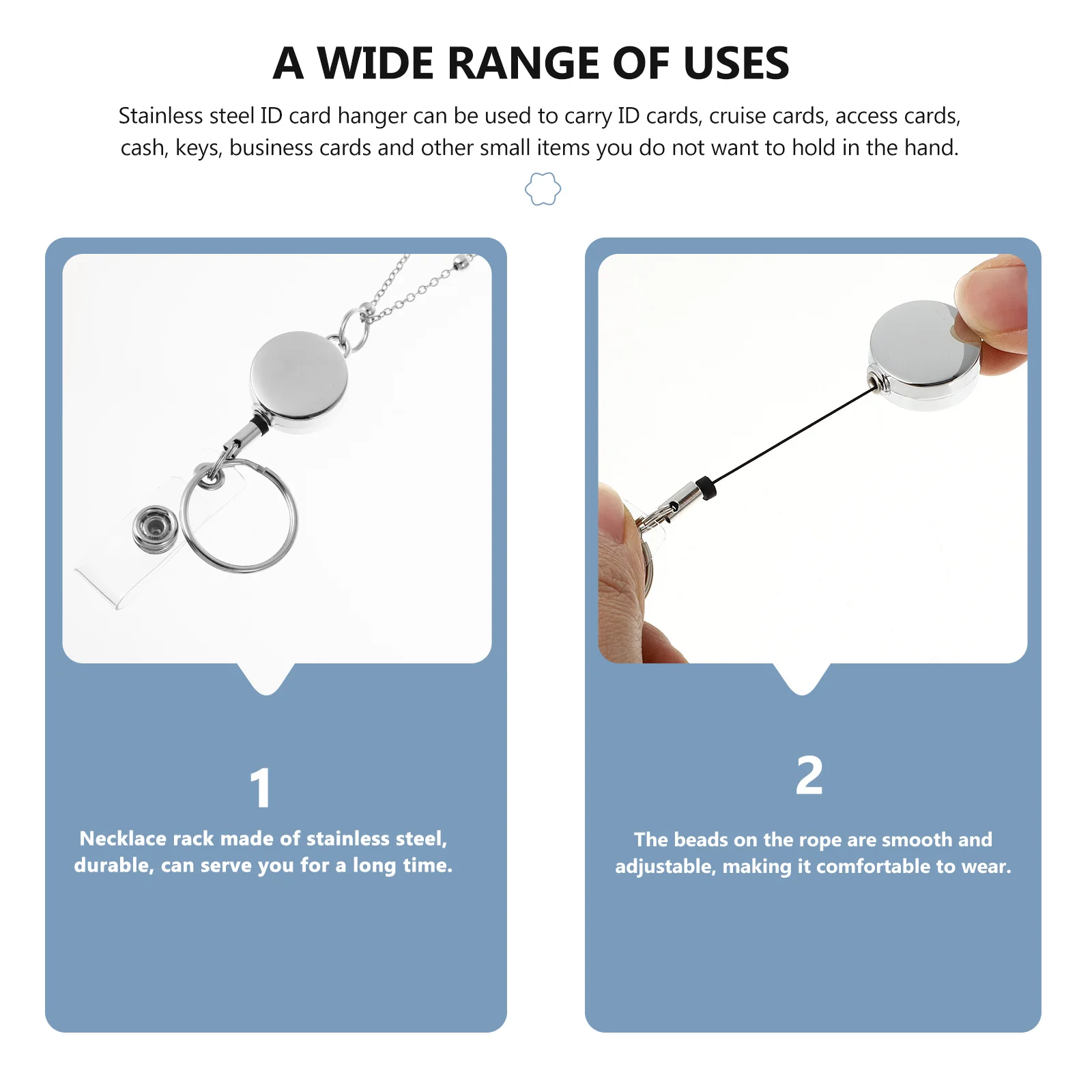 A WIDE RANGE OF USES

Stainless steel ID card hanger can be used to carry ID cards, cruise cards, access cards, cash, keys, business cards and other small items you do not want to hold in the hand.

1

Necklace rack made of stainless steel, durable, can serve you for a long time.

2

The beads on the rope are smooth and adjustable, making it comfortable to wear.