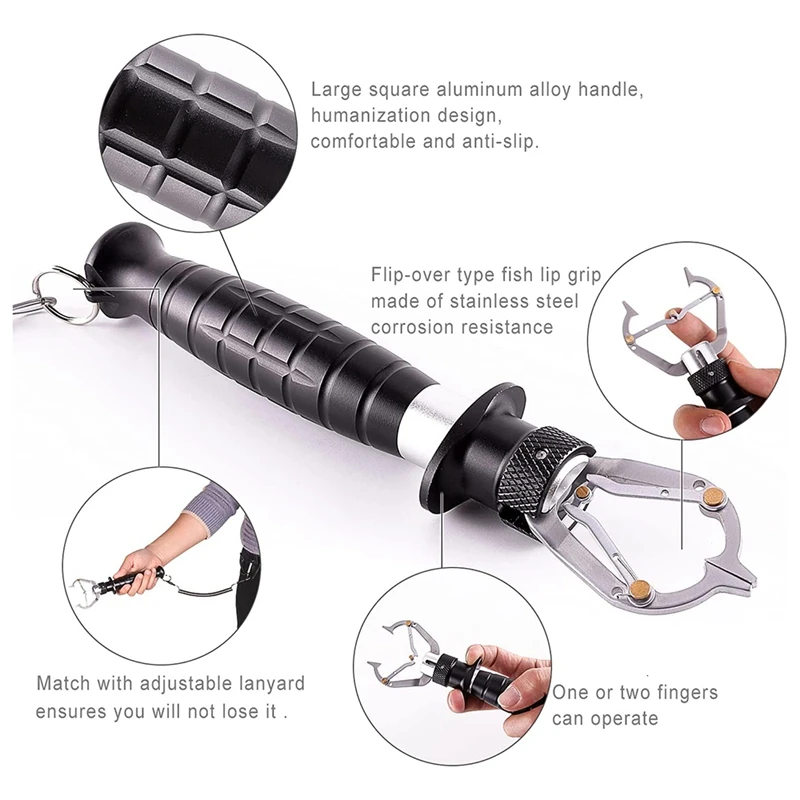 Large square aluminum alloy handle, humanization design, comfortable and anti-slip.

Flip-over type fish lip grip made of stainless steel corrosion resistance

Match with adjustable lanyard ensures you will not lose it .

One or two fingers can operate