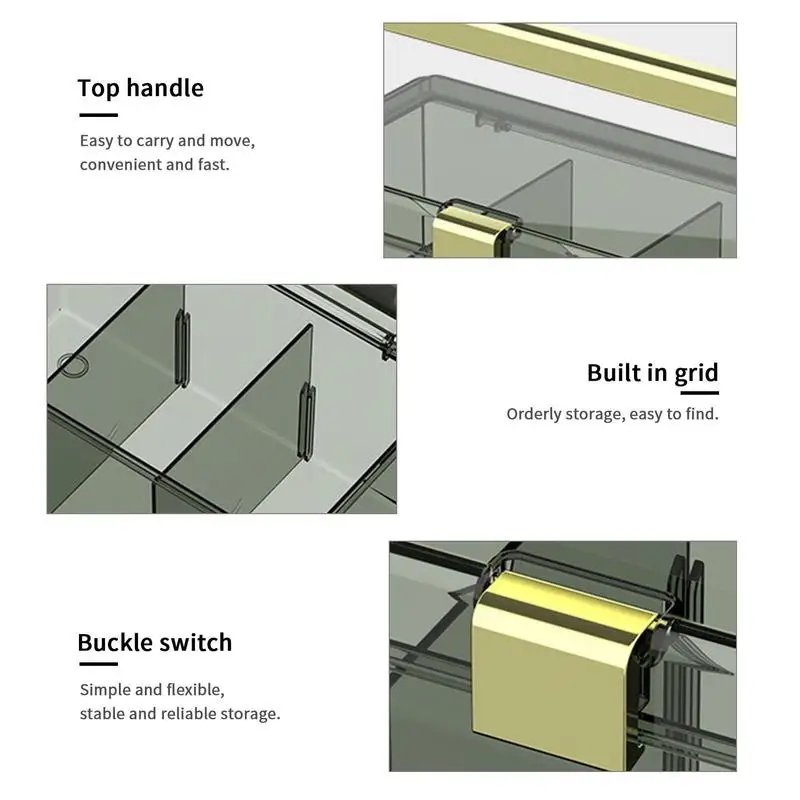 Top handle

Easy to carry and move, convenient and fast.

Built in grid

Orderly storage, easy to find.

Buckle switch

Simple and flexible, stable and reliable storage.