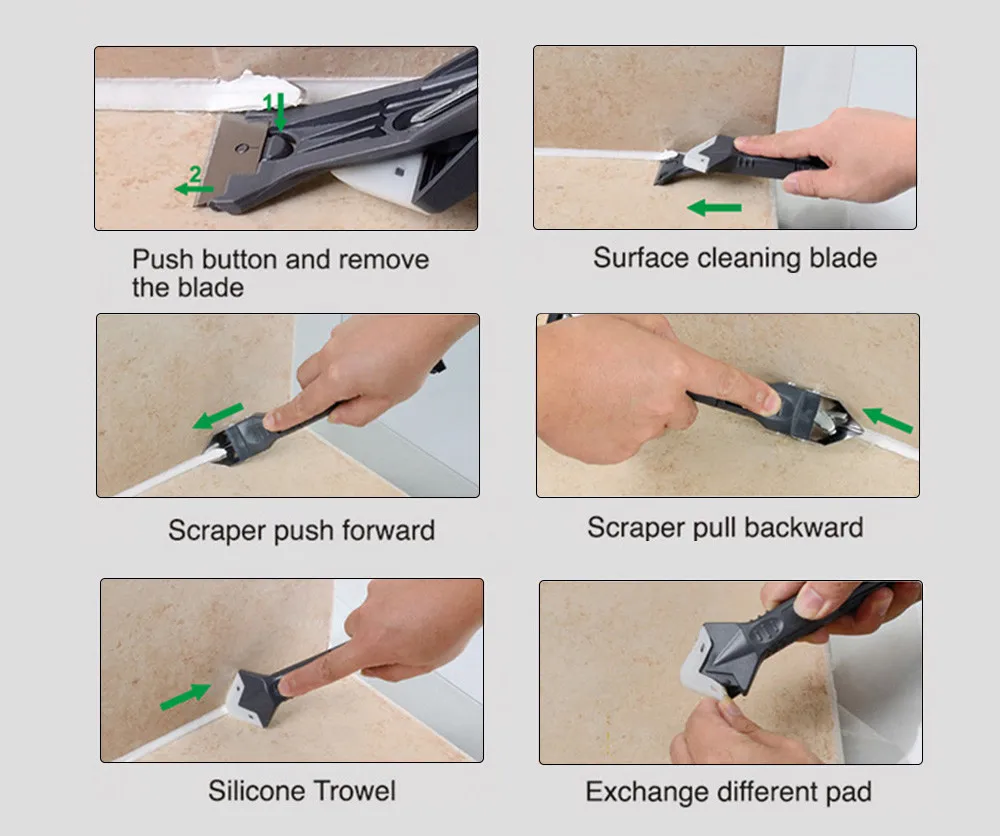 1
2
Push button and remove the blade

Surface cleaning blade

Scraper push forward

Scraper pull backward

Silicone Trowel

Exchange different pad