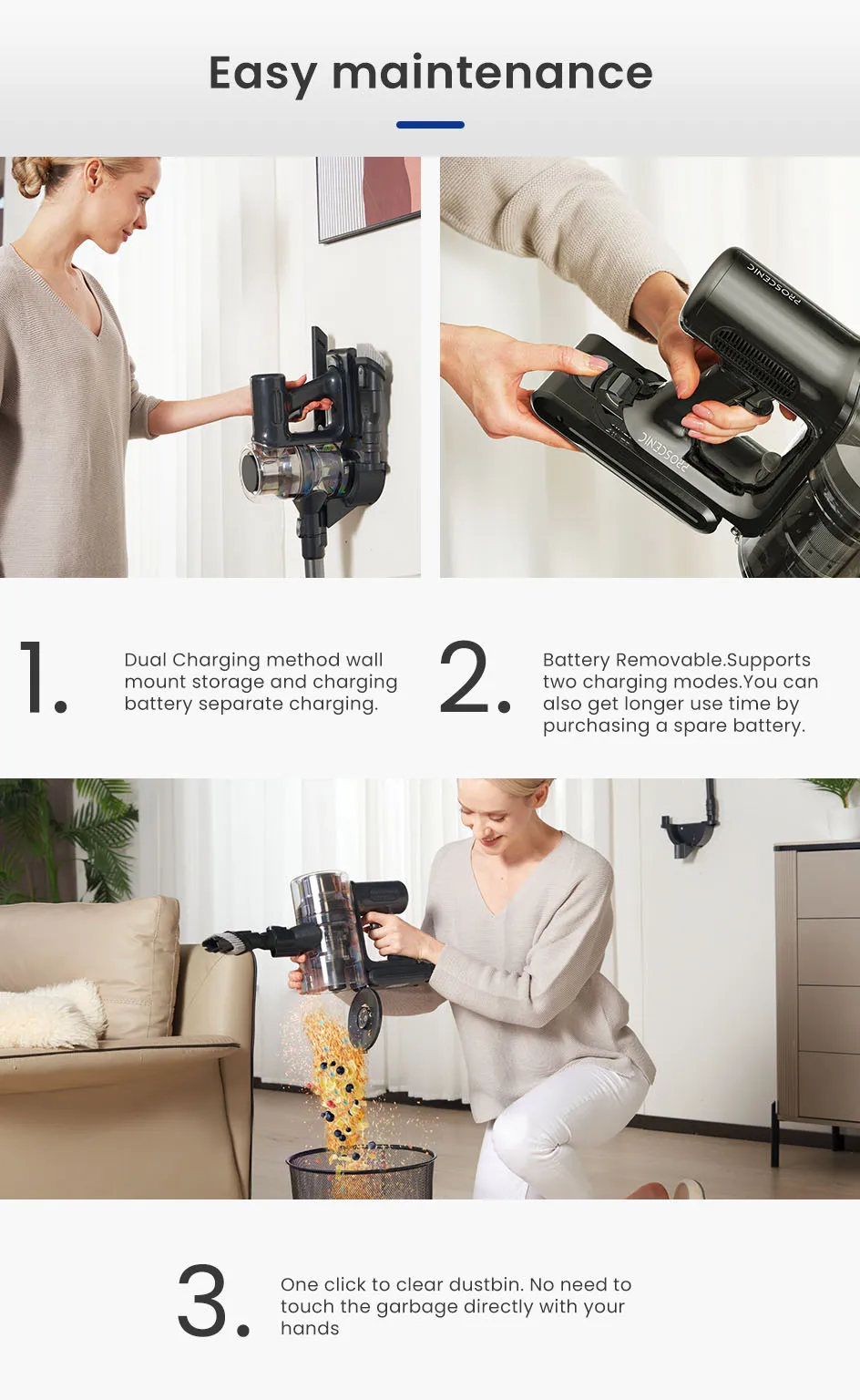 Easy maintenance

PROSCENIC

PROSCENIC

1.

Dual Charging method wall mount storage and charging battery separate charging.

2.

Battery Removable.Supports two charging modes.You can also get longer use time by purchasing a spare battery.

3.

One click to clear dustbin. No need to touch the garbage directly with your hands