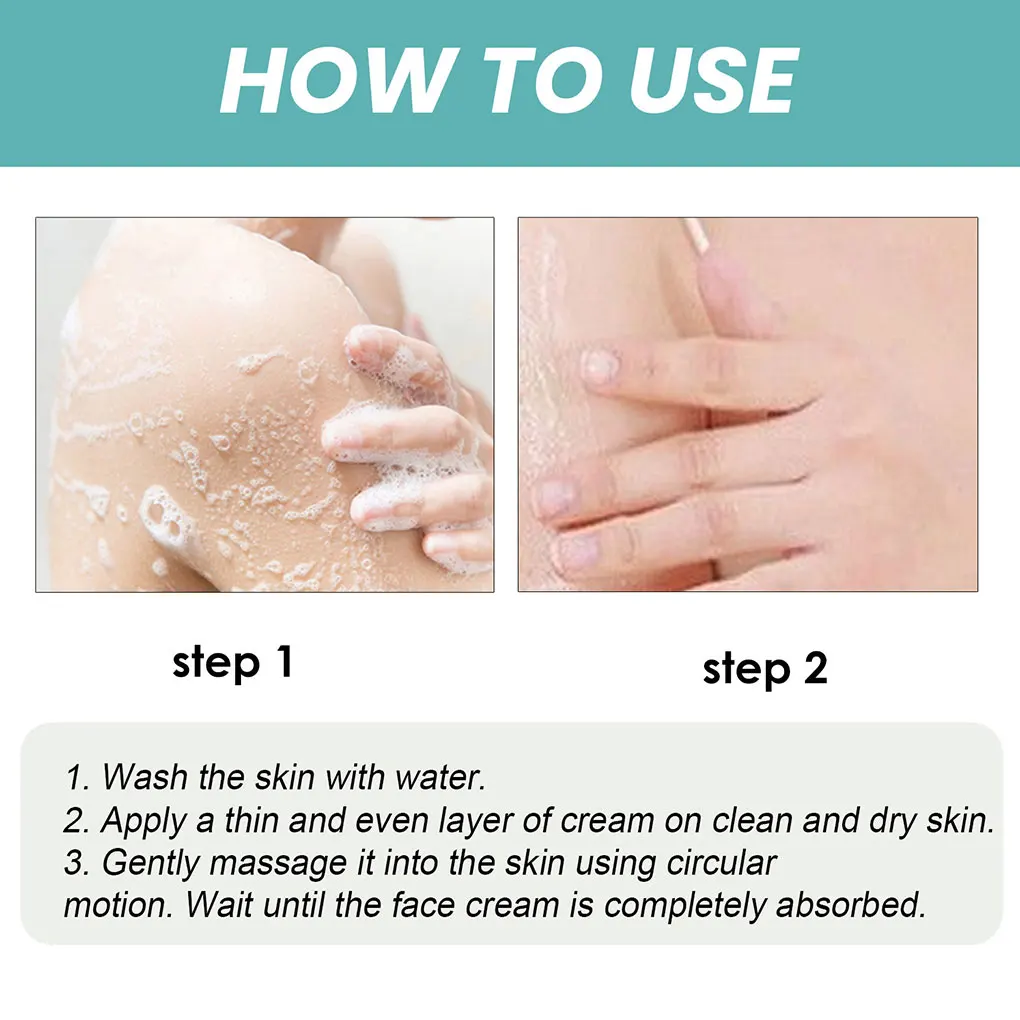 HOW TO USE

step 1

step 2

1. Wash the skin with water.
2. Apply a thin and even layer of cream on clean and dry skin.
3. Gently massage it into the skin using circular motion. Wait until the face cream is completely absorbed.