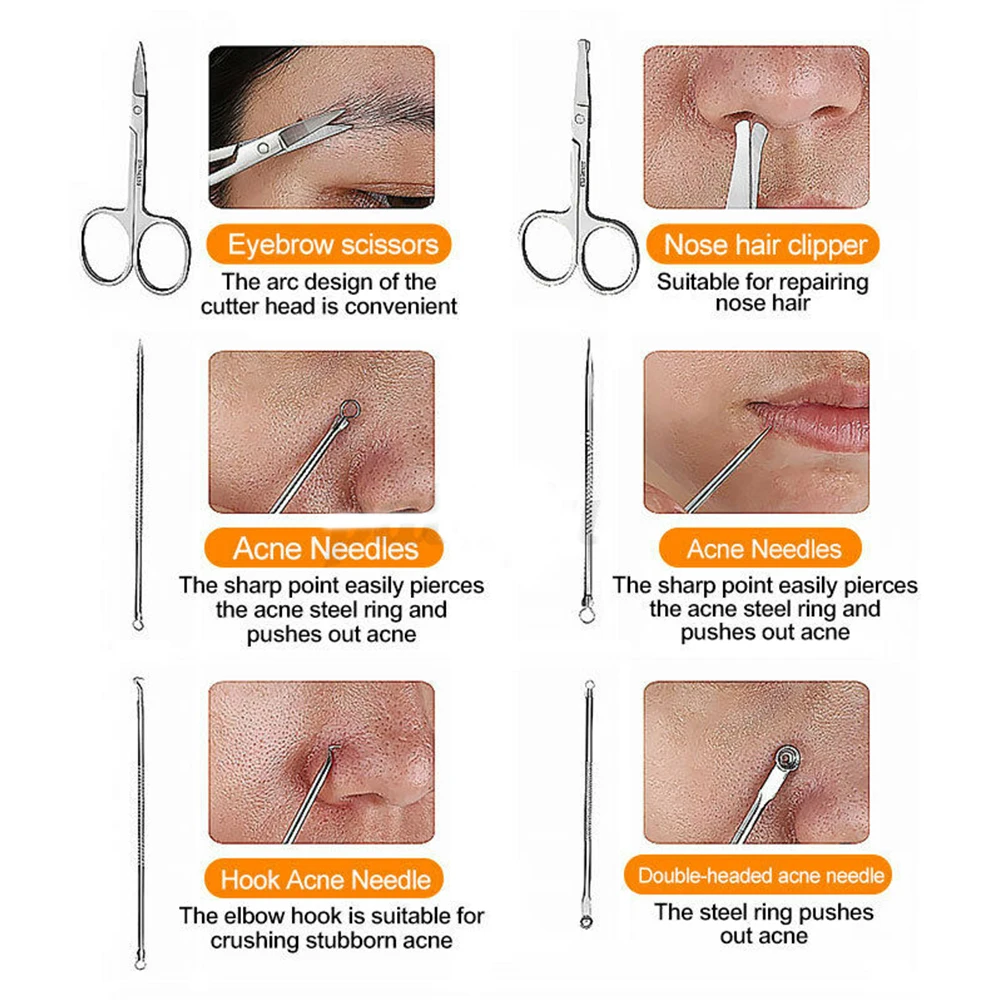 Eyebrow scissors
The arc design of the cutter head is convenient

Nose hair clipper
Suitable for repairing nose hair

Acne Needles
The sharp point easily pierces the acne steel ring and pushes out acne

Acne Needles
The sharp point easily pierces the acne steel ring and pushes out acne

Hook Acne Needle
The elbow hook is suitable for crushing stubborn acne

Double-headed acne needle
The steel ring pushes out acne