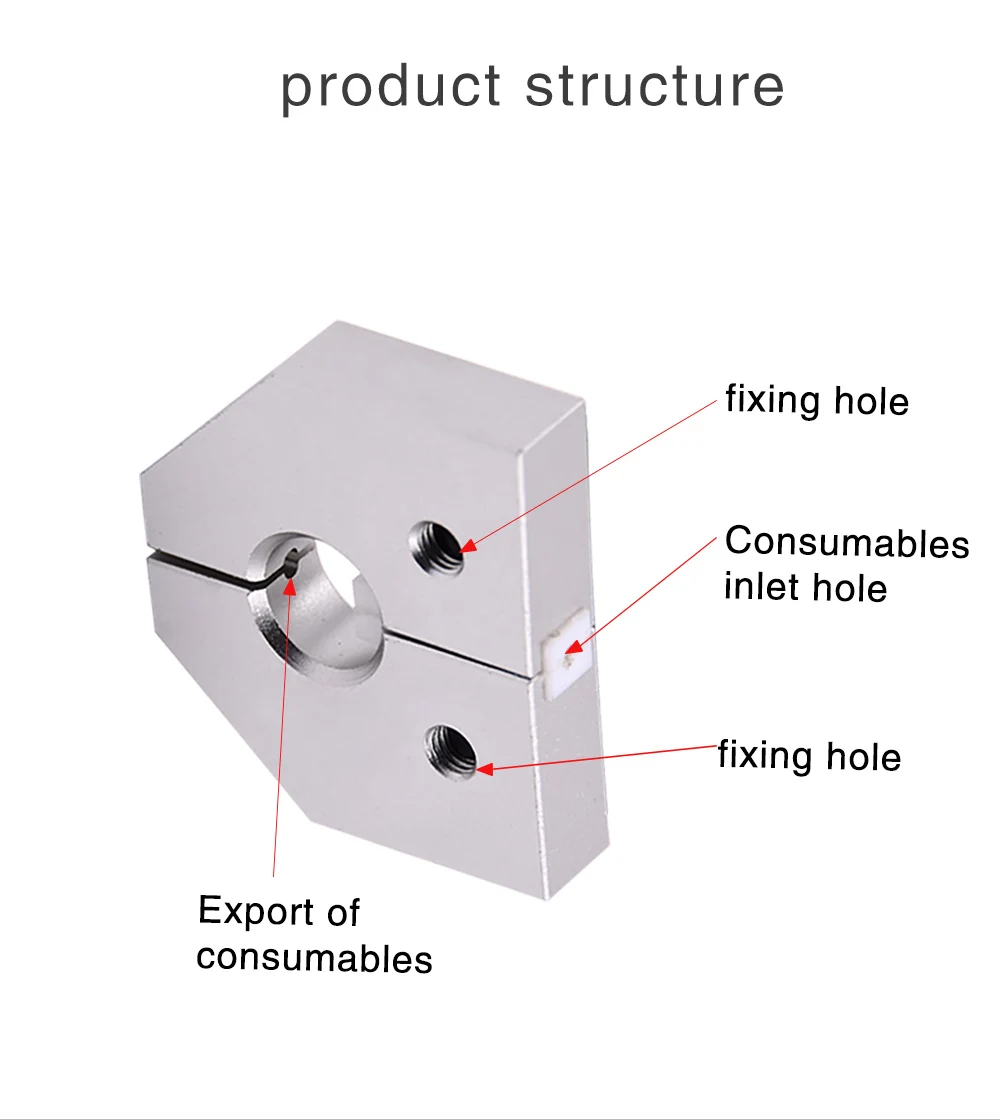 product structure

fixing hole

Consumables inlet hole

fixing hole

Export of consumables