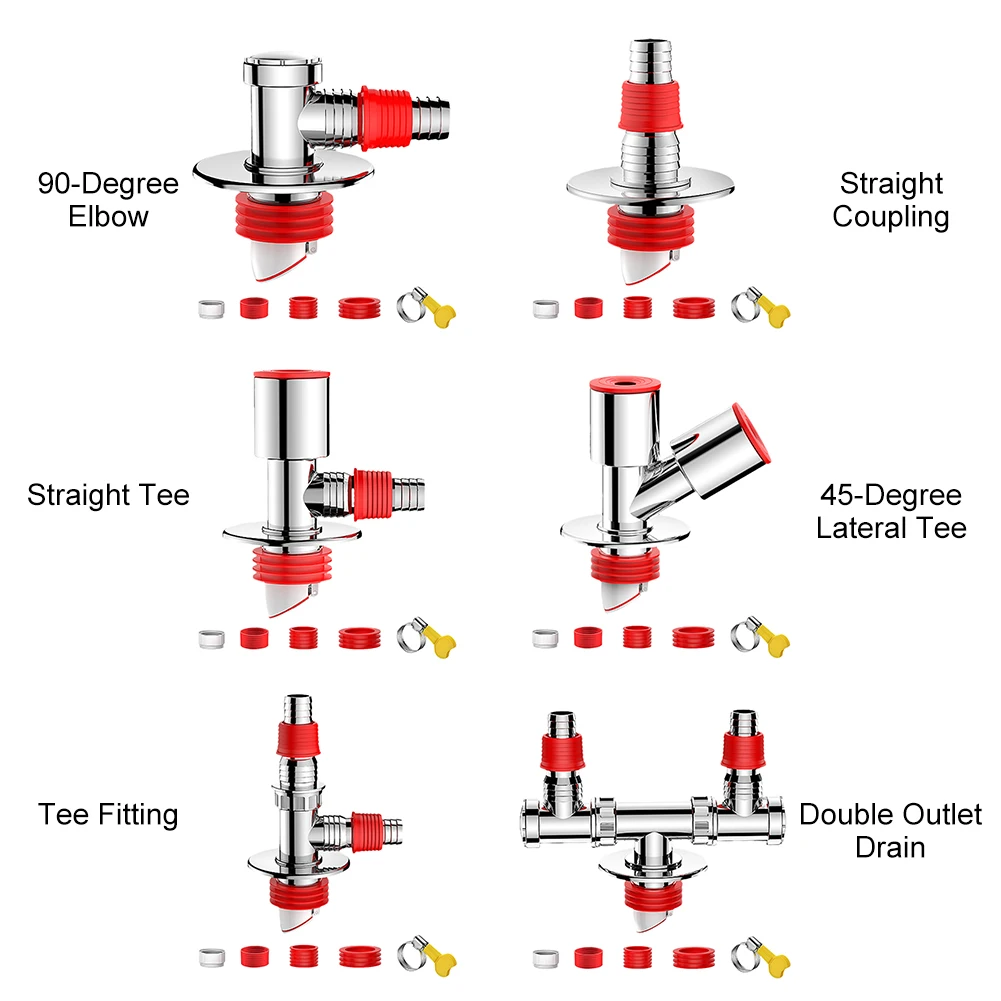 90-Degree Elbow

Straight Coupling

Straight Tee

45-Degree Lateral Tee

Tee Fitting

Double Outlet Drain