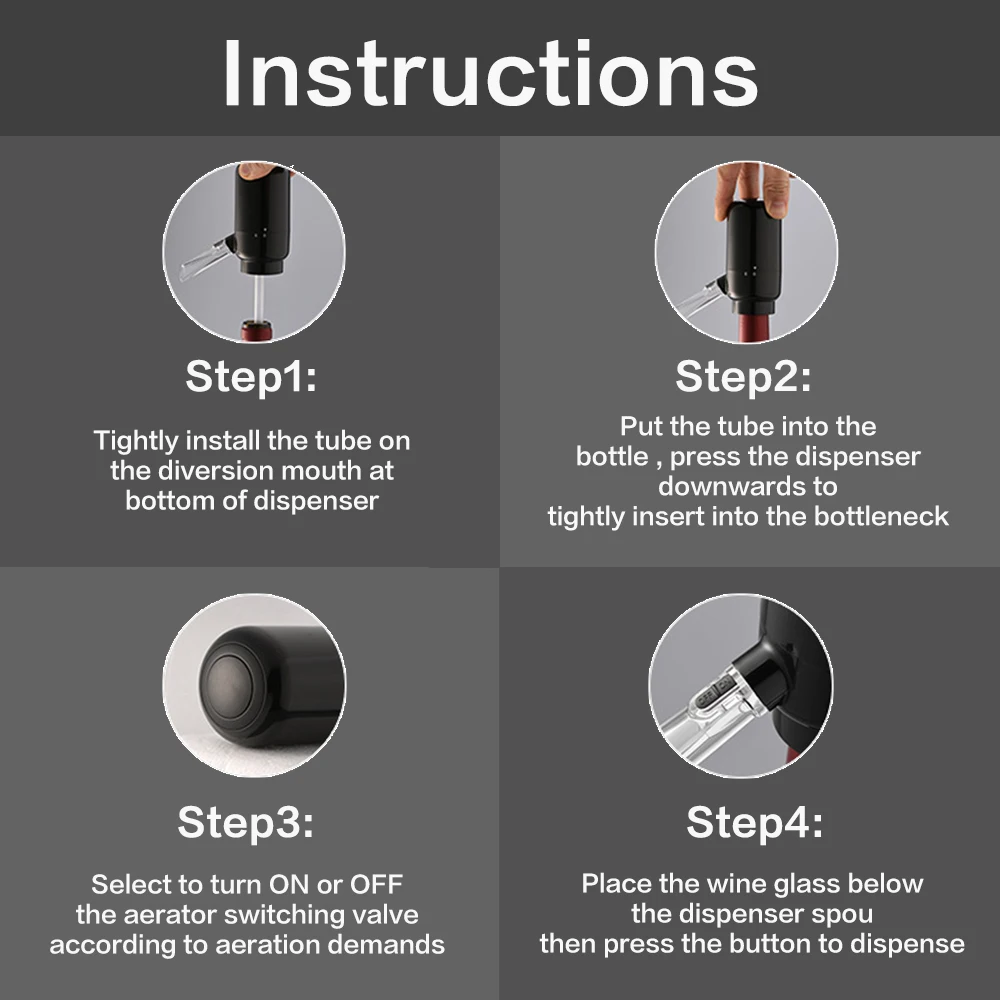 Instructions

Step1:

Tightly install the tube on the diversion mouth at bottom of dispenser

Step2:

Put the tube into the bottle , press the dispenser downwards to tightly insert into the bottleneck

Step3:

Select to turn ON or OFF the aerator switching valve according to aeration demands

Step4:

Place the wine glass below the dispenser spou then press the button to dispense