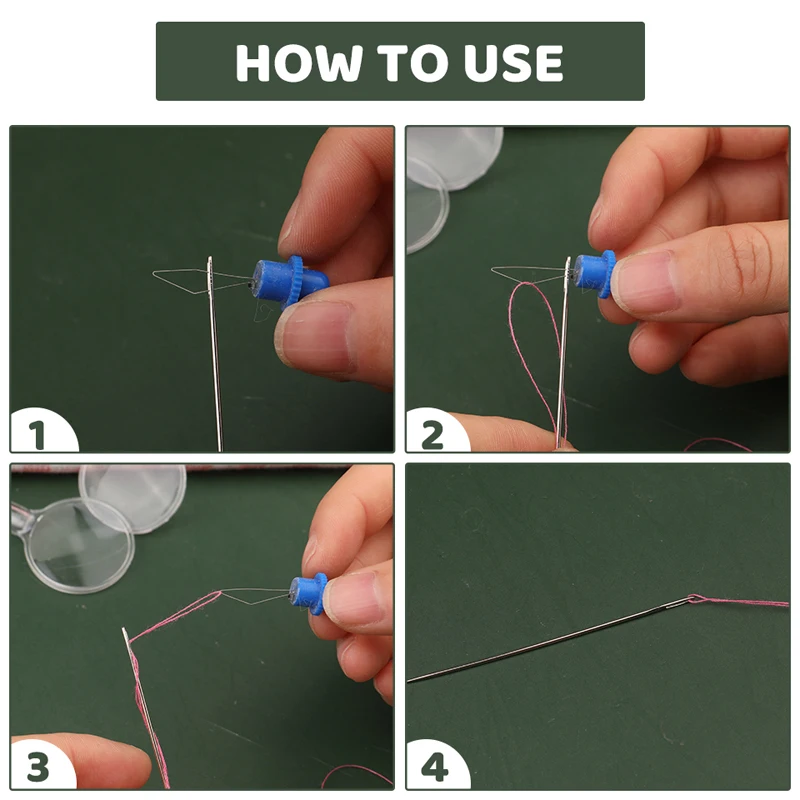 HOW TO USE

1

2

3

4