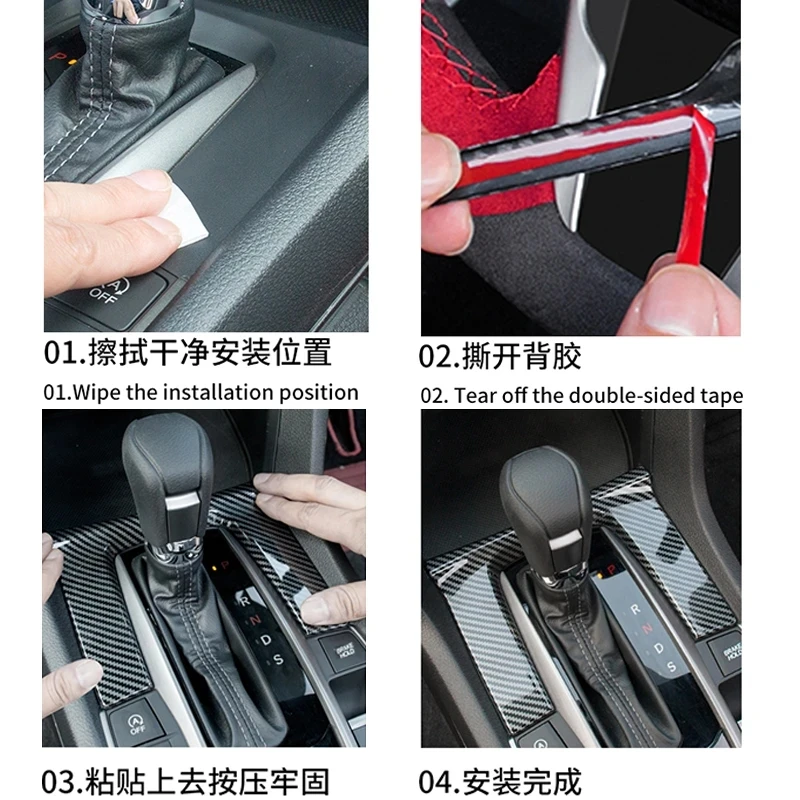 A
OFF

01.擦拭干净安装位置

01.Wipe the installation position

02.撕开背胶

02. Tear off the double-sided tape

P
R
N
D
S
BRAKE HOLD
A
OFF

P
R
N
D
S
BRAKE HOLD

03.粘贴上去按压牢固

04.安装完成