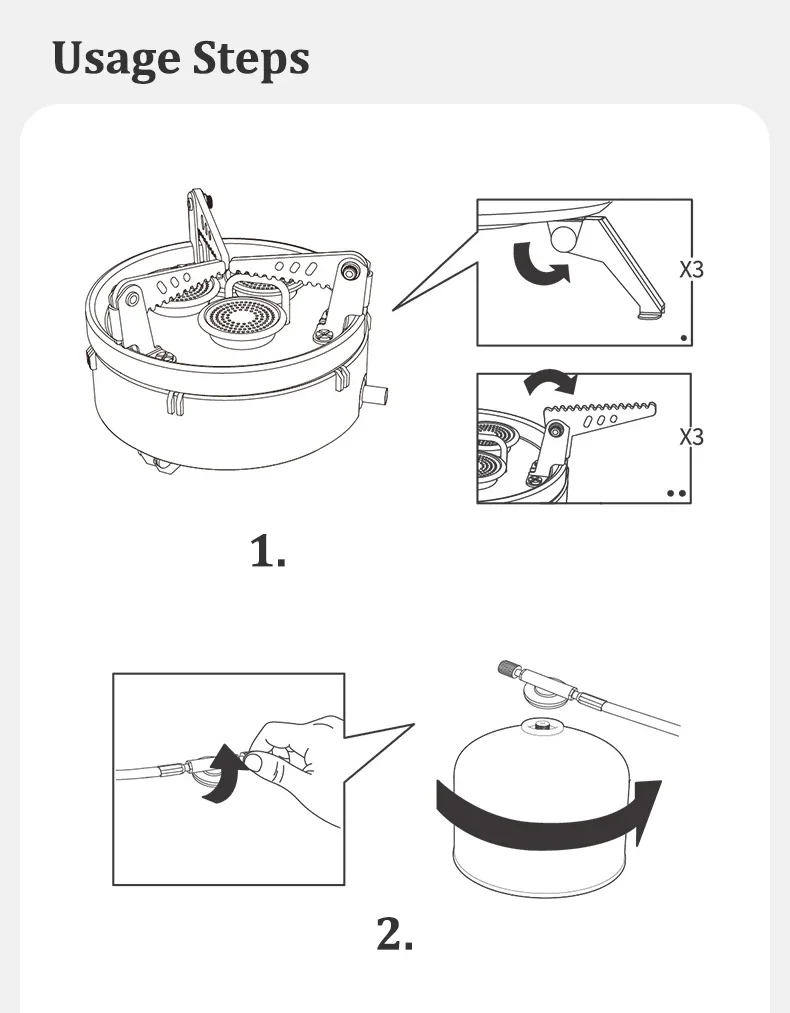 Usage Steps

X3

X3

1.

2.