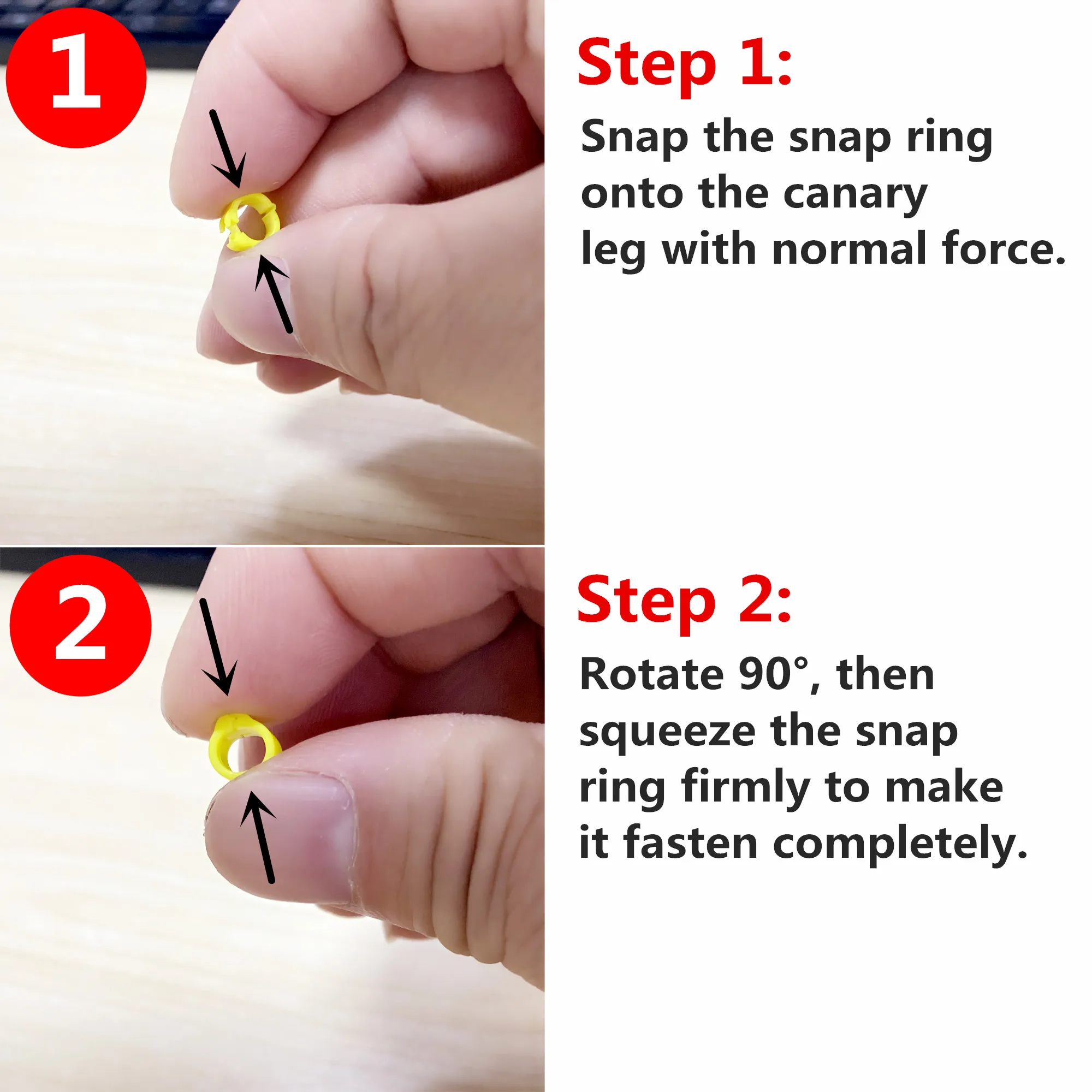 1

Step 1:

Snap the snap ring onto the canary leg with normal force.

2

Step 2:

Rotate 90°, then squeeze the snap ring firmly to make it fasten completely.