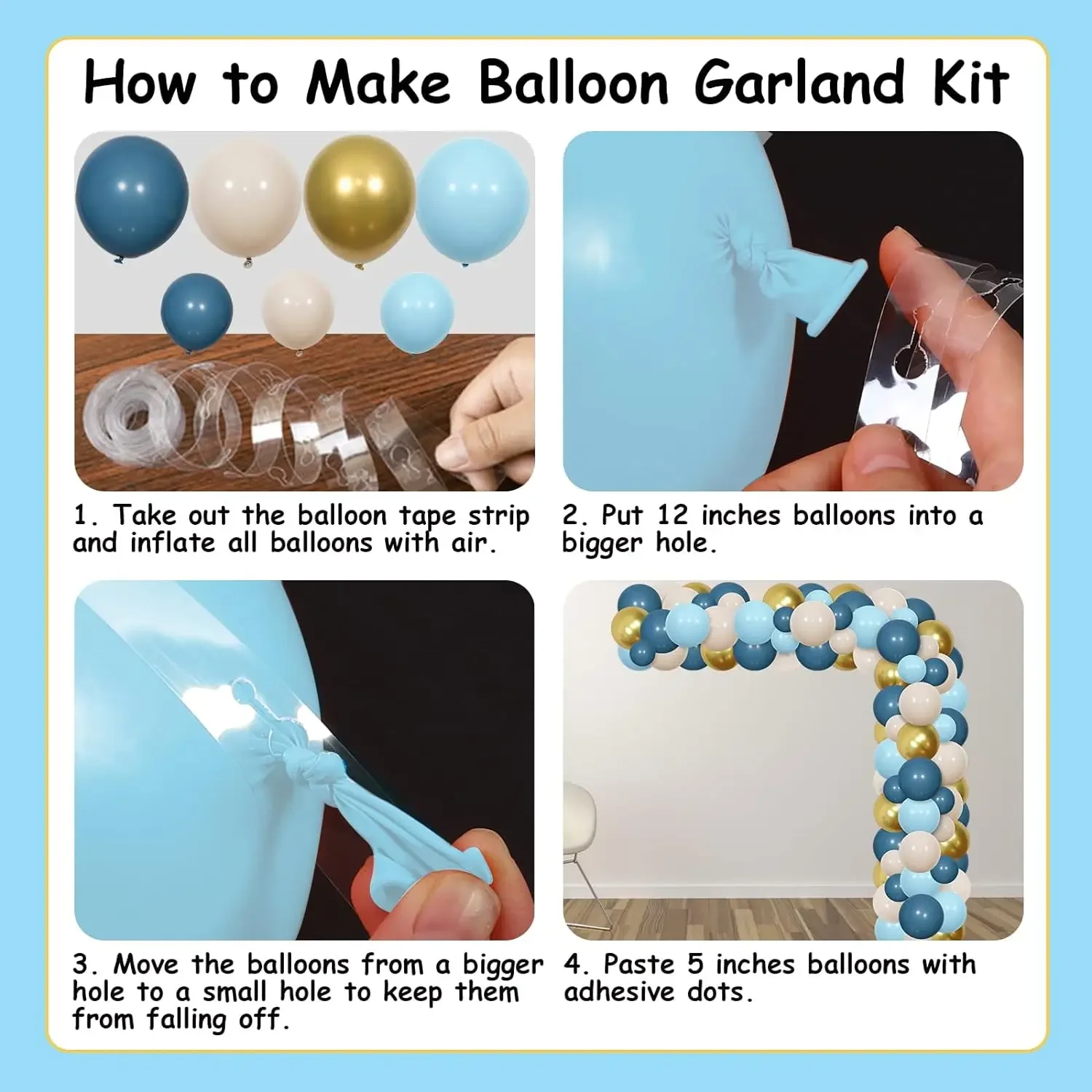 How to Make Balloon Garland Kit

1. Take out the balloon tape strip and inflate all balloons with air.

2. Put 12 inches balloons into a bigger hole.

3. Move the balloons from a bigger hole to a small hole to keep them from falling off.

4. Paste 5 inches balloons with adhesive dots.