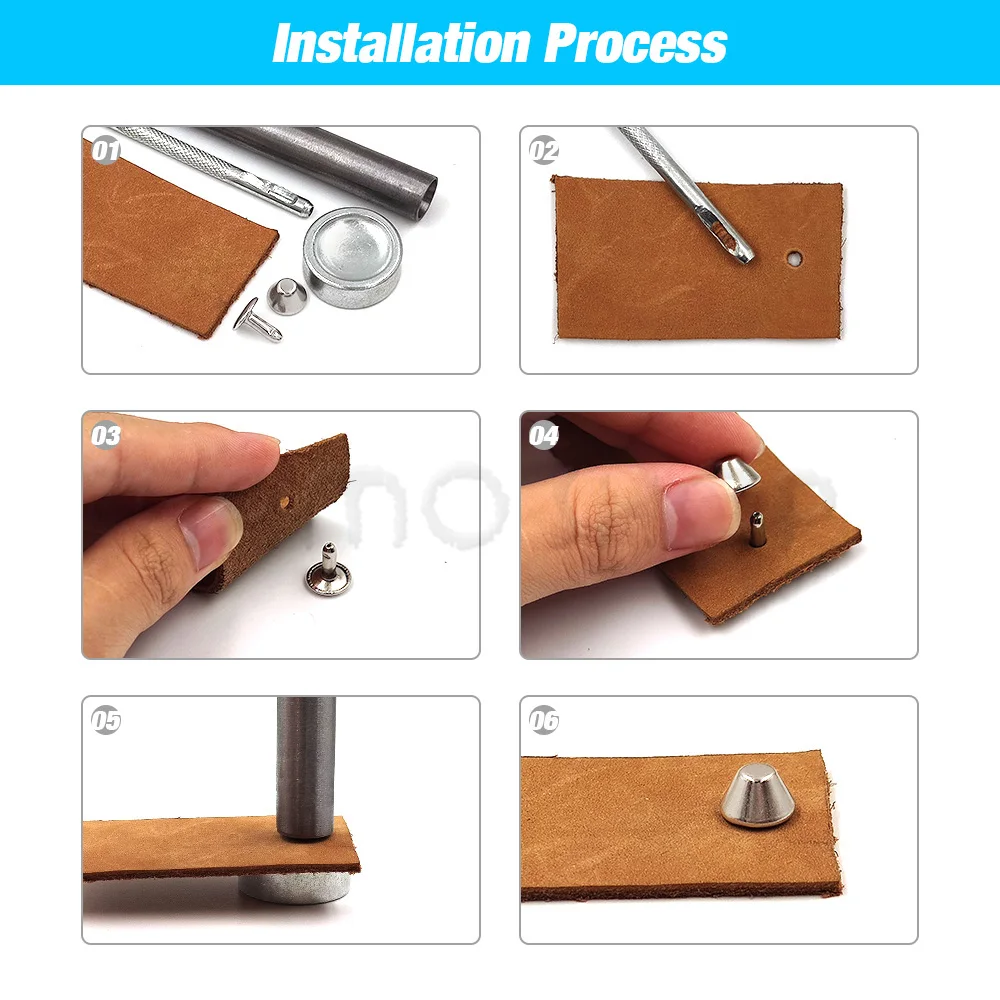 Installation Process

01

02

03

04

05

06