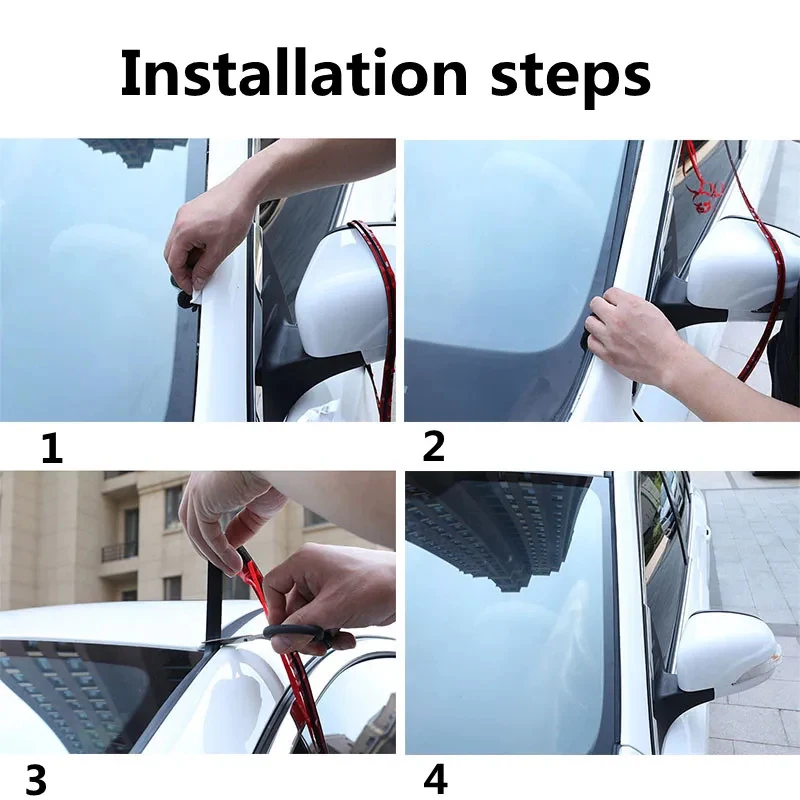 Installation steps

1

2

3

4