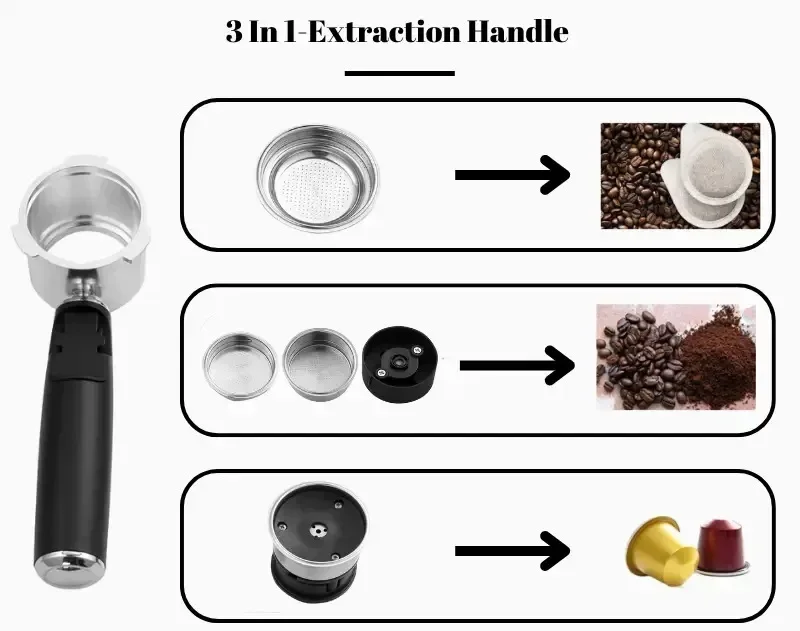 3 In 1-Extraction Handle