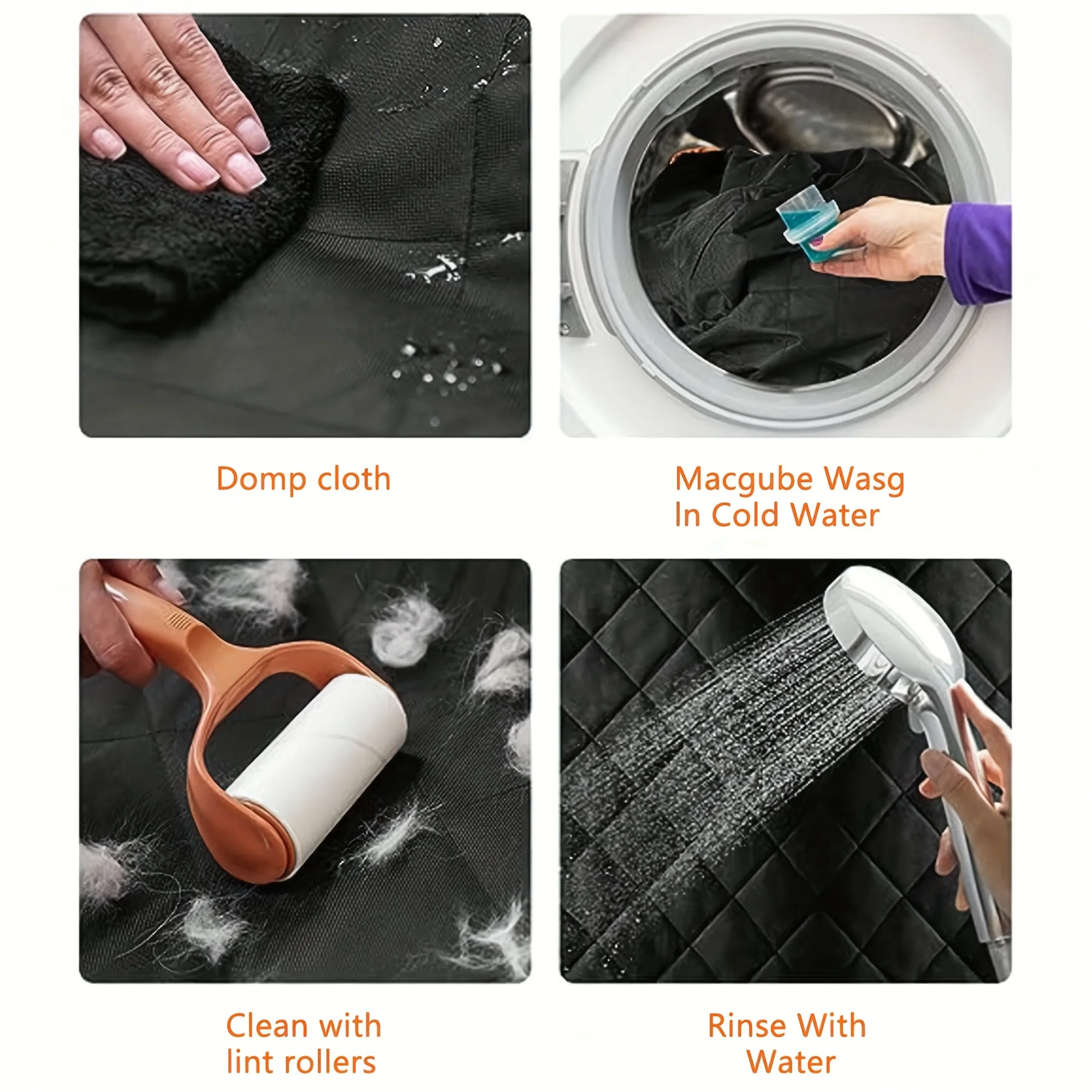 Domp cloth

Macgube Wasg
In Cold Water

Clean with
lint rollers

Rinse With
Water