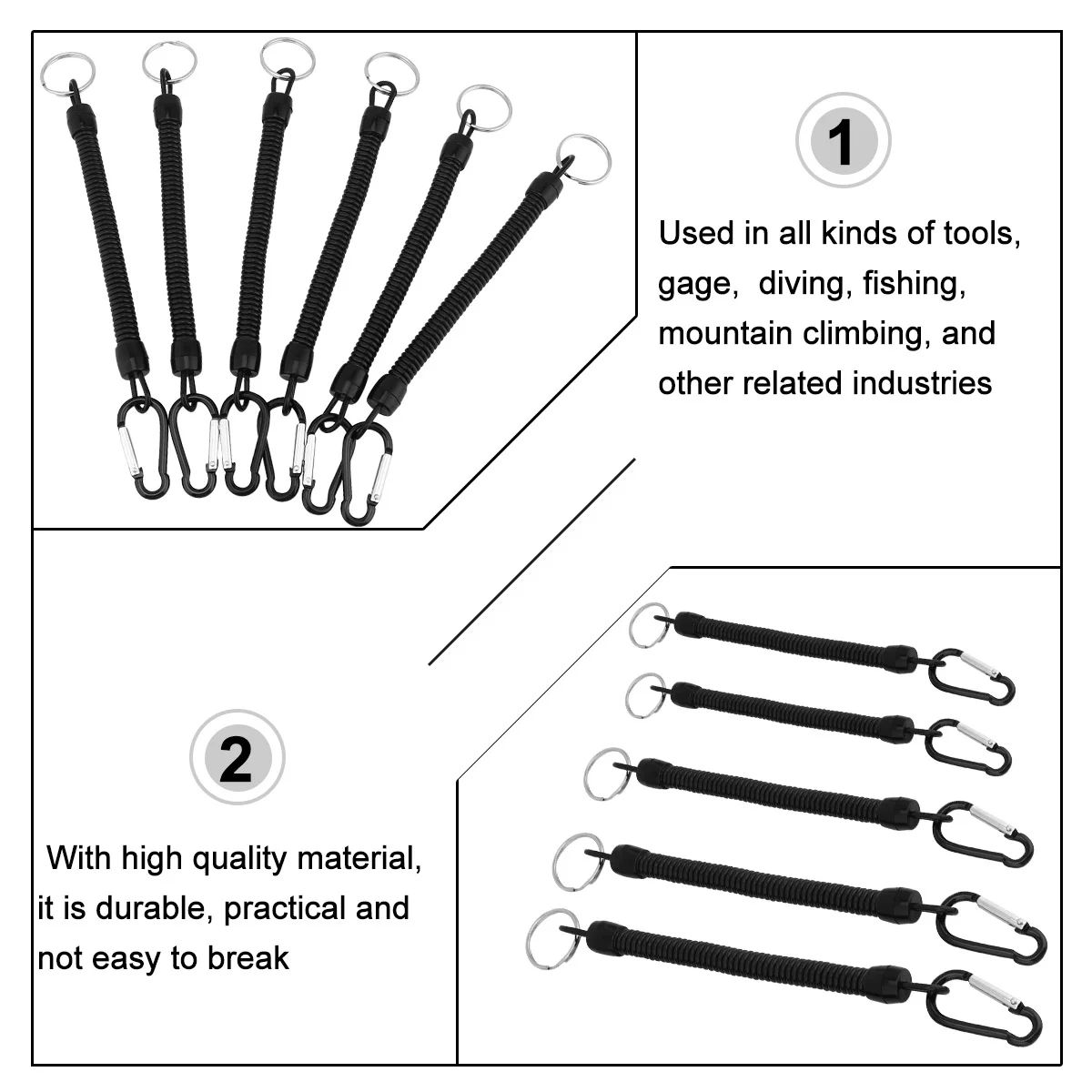 1

Used in all kinds of tools, gage, diving, fishing, mountain climbing, and other related industries

2

With high quality material, it is durable, practical and not easy to break