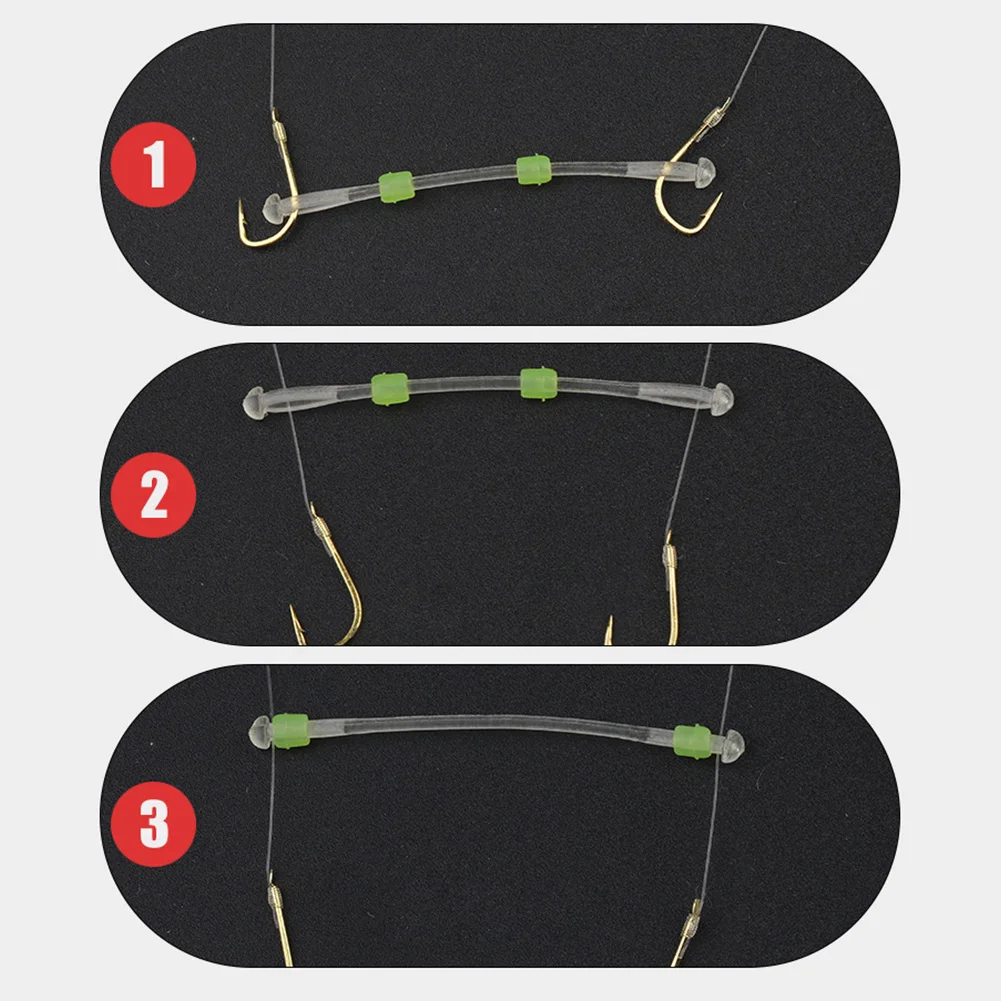 1

2

3