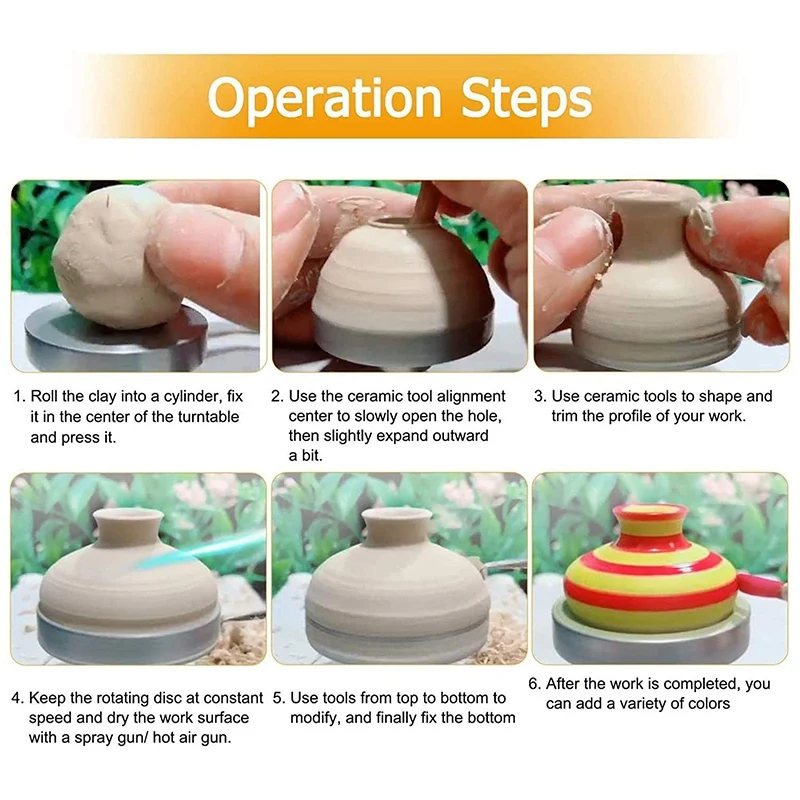 Operation Steps

1. Roll the clay into a cylinder, fix it in the center of the turntable and press it.

2. Use the ceramic tool alignment center to slowly open the hole, then slightly expand outward a bit.

3. Use ceramic tools to shape and trim the profile of your work.

4. Keep the rotating disc at constant speed and dry the work surface with a spray gun/ hot air gun.

5. Use tools from top to bottom to modify, and finally fix the bottom

6. After the work is completed, you can add a variety of colors