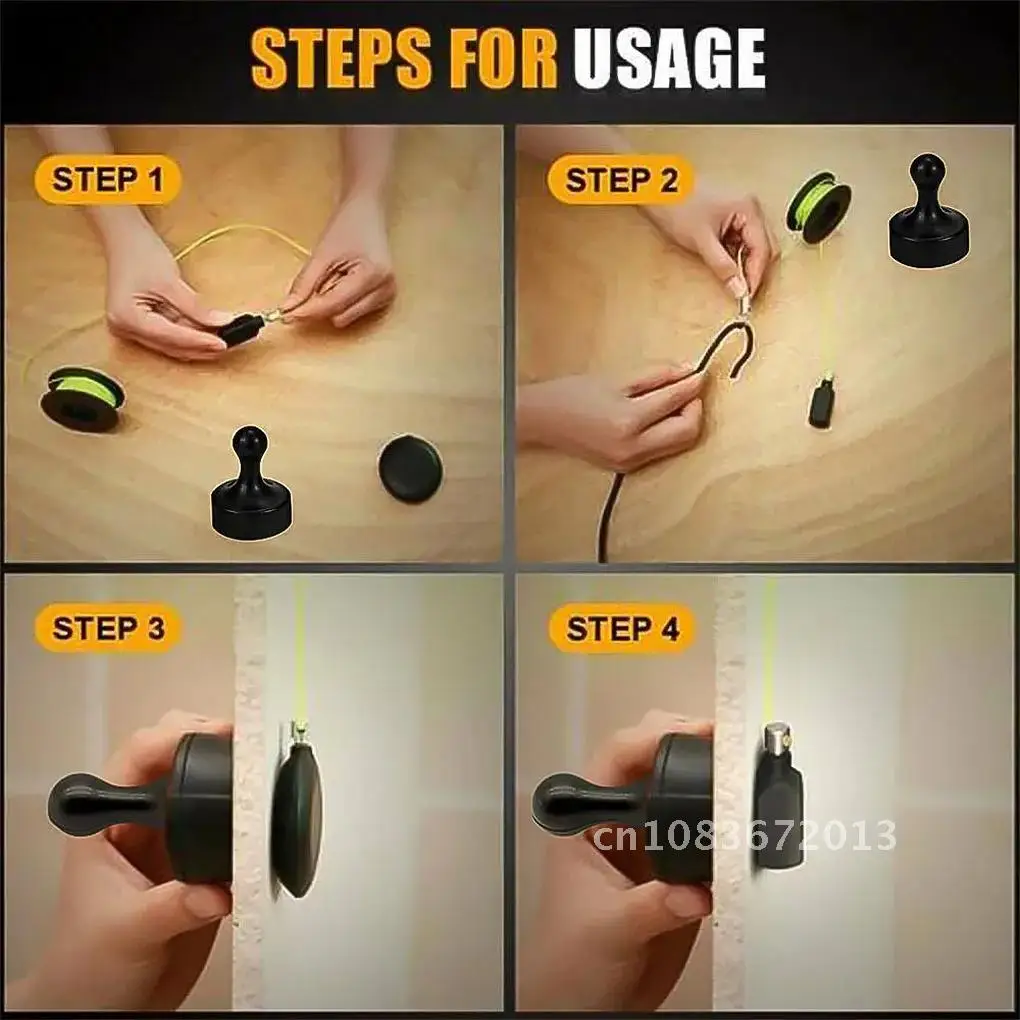 STEPS FOR USAGE

STEP 1

STEP 2

STEP 3

STEP 4

cn1083672013