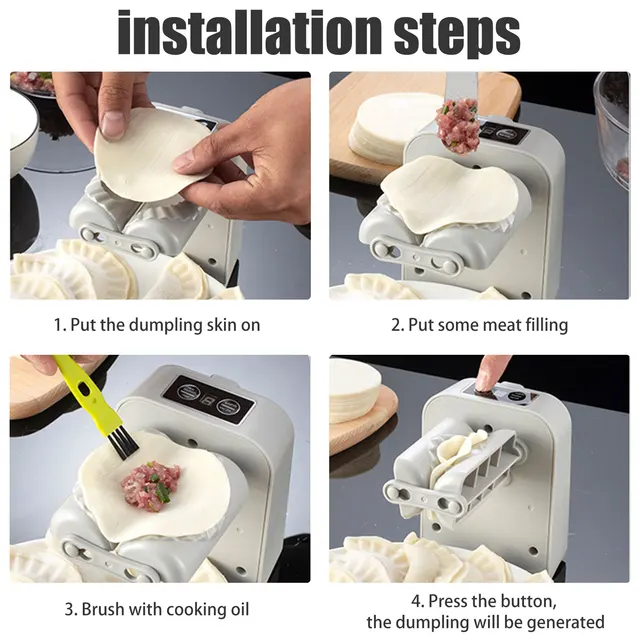 installation steps

1. Put the dumpling skin on

2. Put some meat filling

3. Brush with cooking oil

4. Press the button, the dumpling will be generated