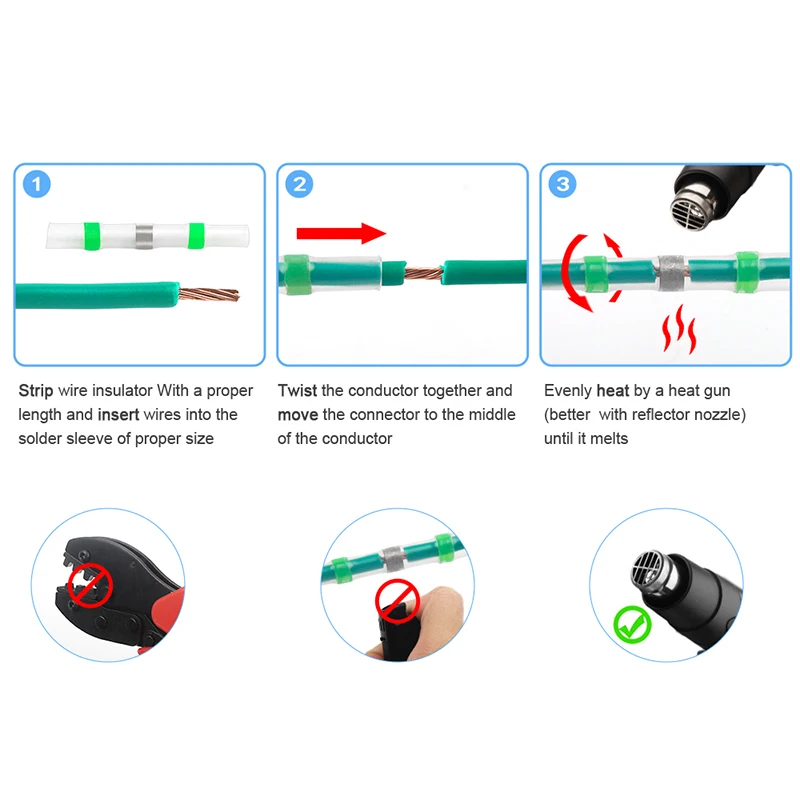 1

Strip wire insulator With a proper length and insert wires into the solder sleeve of proper size

2

Twist the conductor together and move the connector to the middle of the conductor

3

Evenly heat by a heat gun (better with reflector nozzle) until it melts