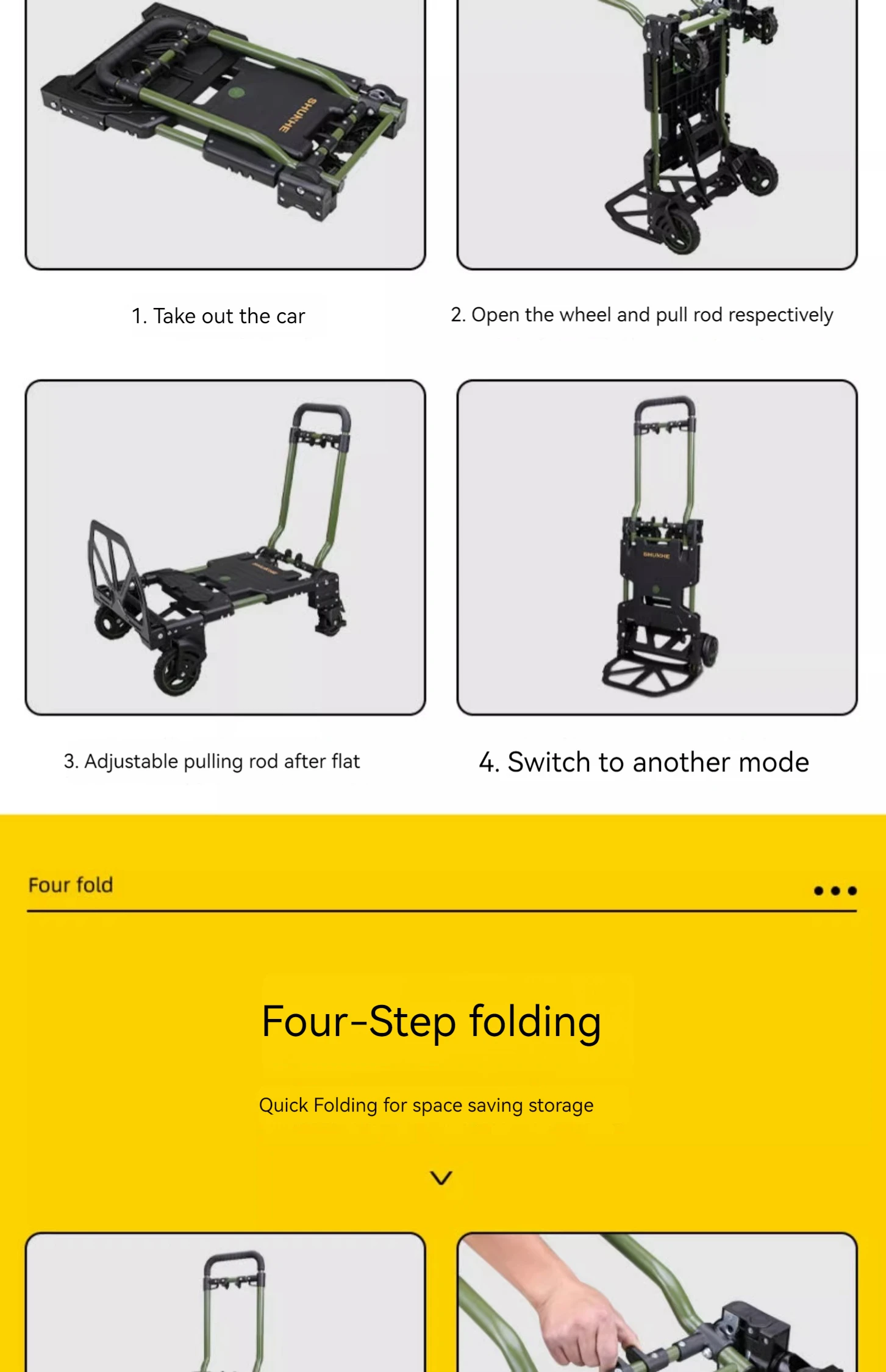 SHUNHE

1. Take out the car

2. Open the wheel and pull rod respectively

SHUNHE

3. Adjustable pulling rod after flat

4. Switch to another mode

Four fold

Four-Step folding

Quick Folding for space saving storage