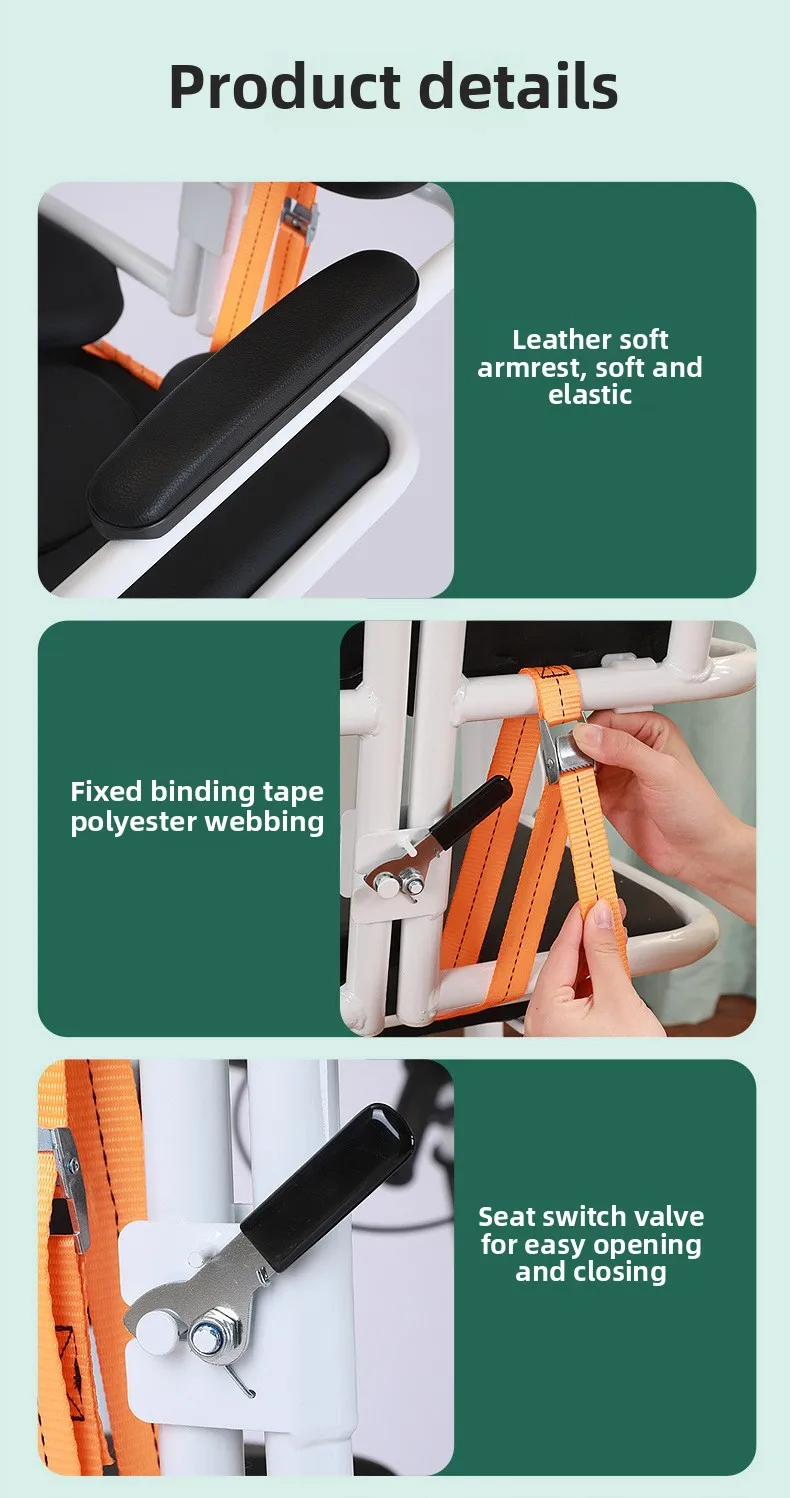 Product details

Leather soft armrest, soft and elastic

Fixed binding tape polyester webbing

Seat switch valve for easy opening and closing