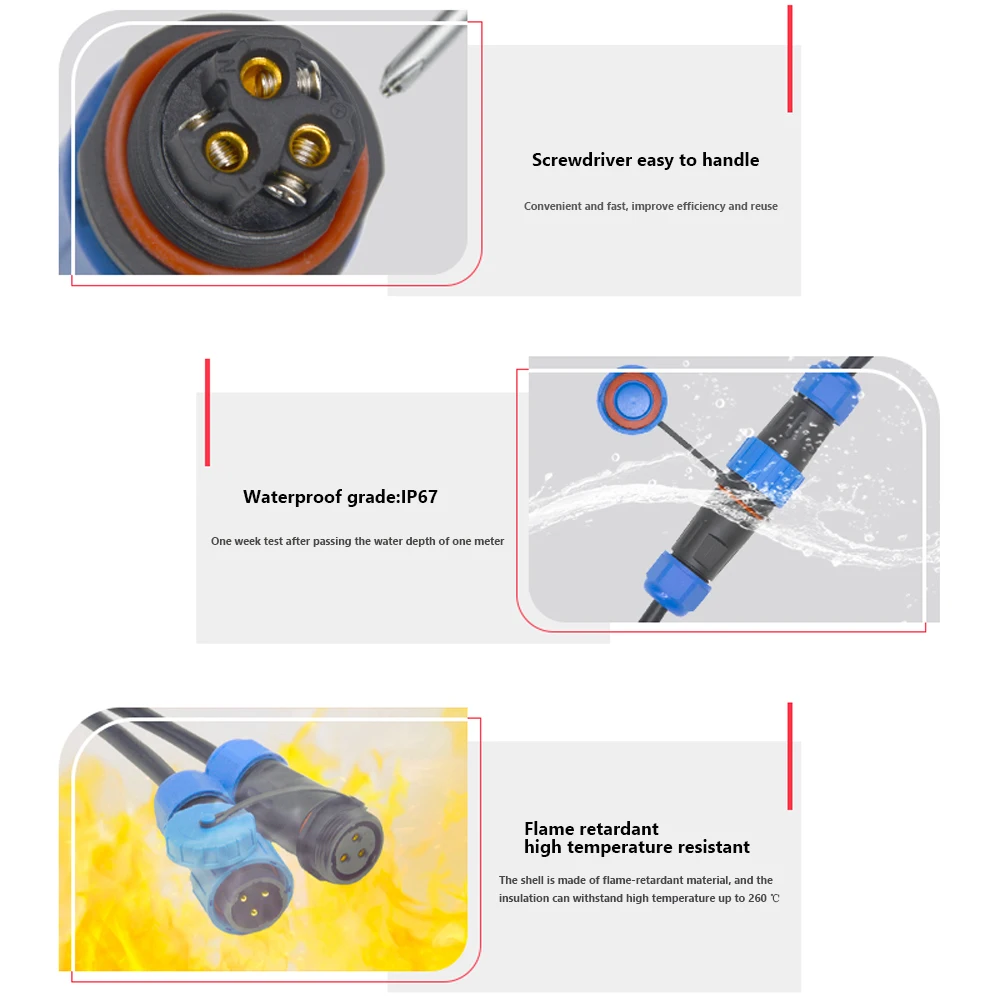 Screwdriver easy to handle

Convenient and fast, improve efficiency and reuse

Waterproof grade:IP67

One week test after passing the water depth of one meter

Flame retardant
high temperature resistant

The shell is made of flame-retardant material, and the insulation can withstand high temperature up to 260 ℃