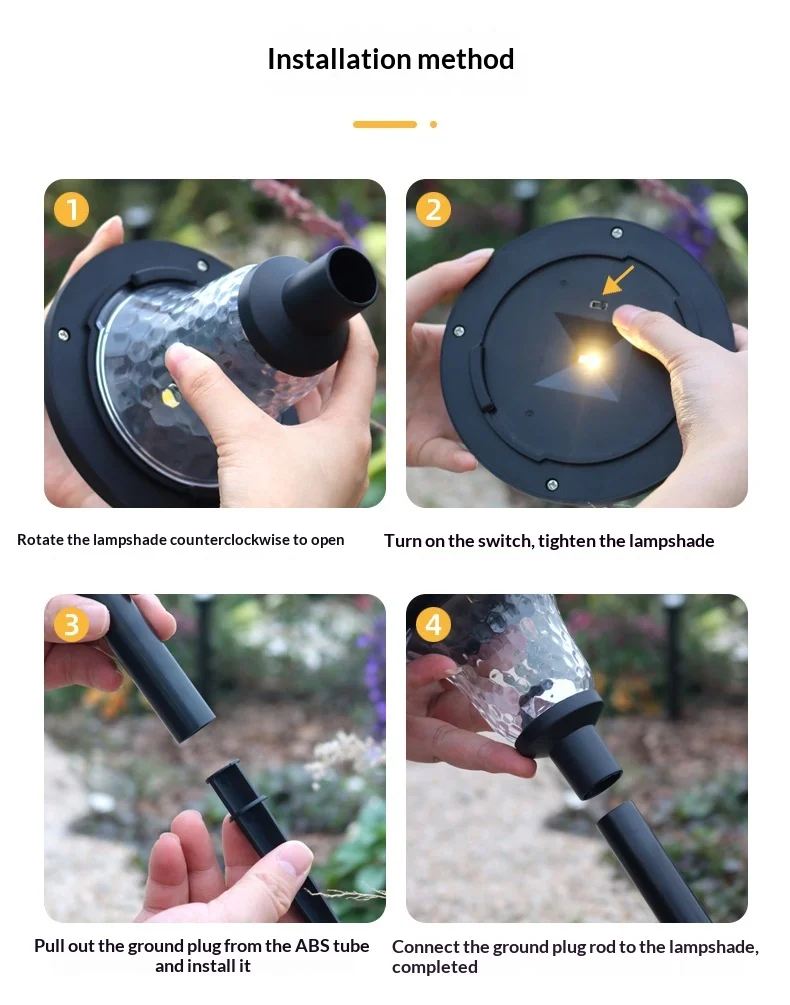 Installation method

1

Rotate the lampshade counterclockwise to open

2

Turn on the switch, tighten the lampshade

3

Pull out the ground plug from the ABS tube and install it

4

Connect the ground plug rod to the lampshade, completed