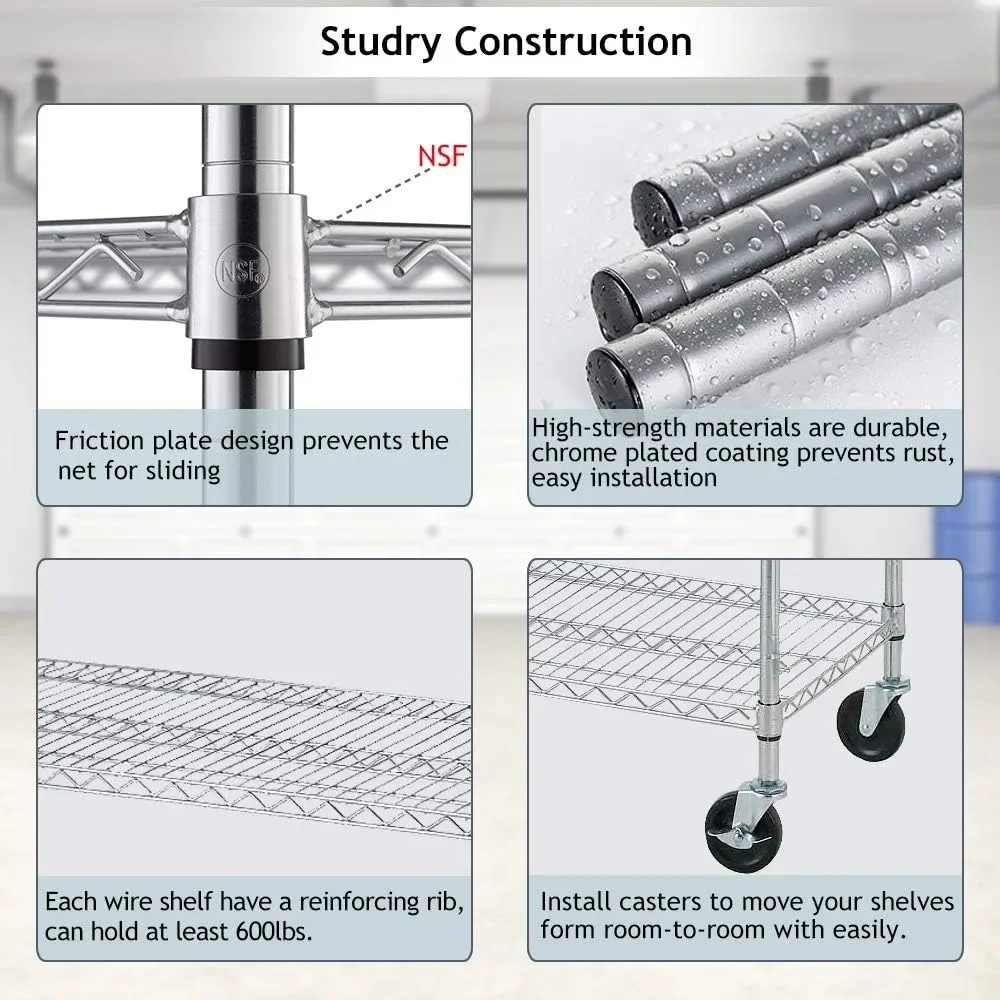 Studry Construction

NSF

NSF

Friction plate design prevents the net for sliding

High-strength materials are durable, chrome plated coating prevents rust, easy installation

Each wire shelf have a reinforcing rib, can hold at least 600lbs.

Install casters to move your shelves form room-to-room with easily.