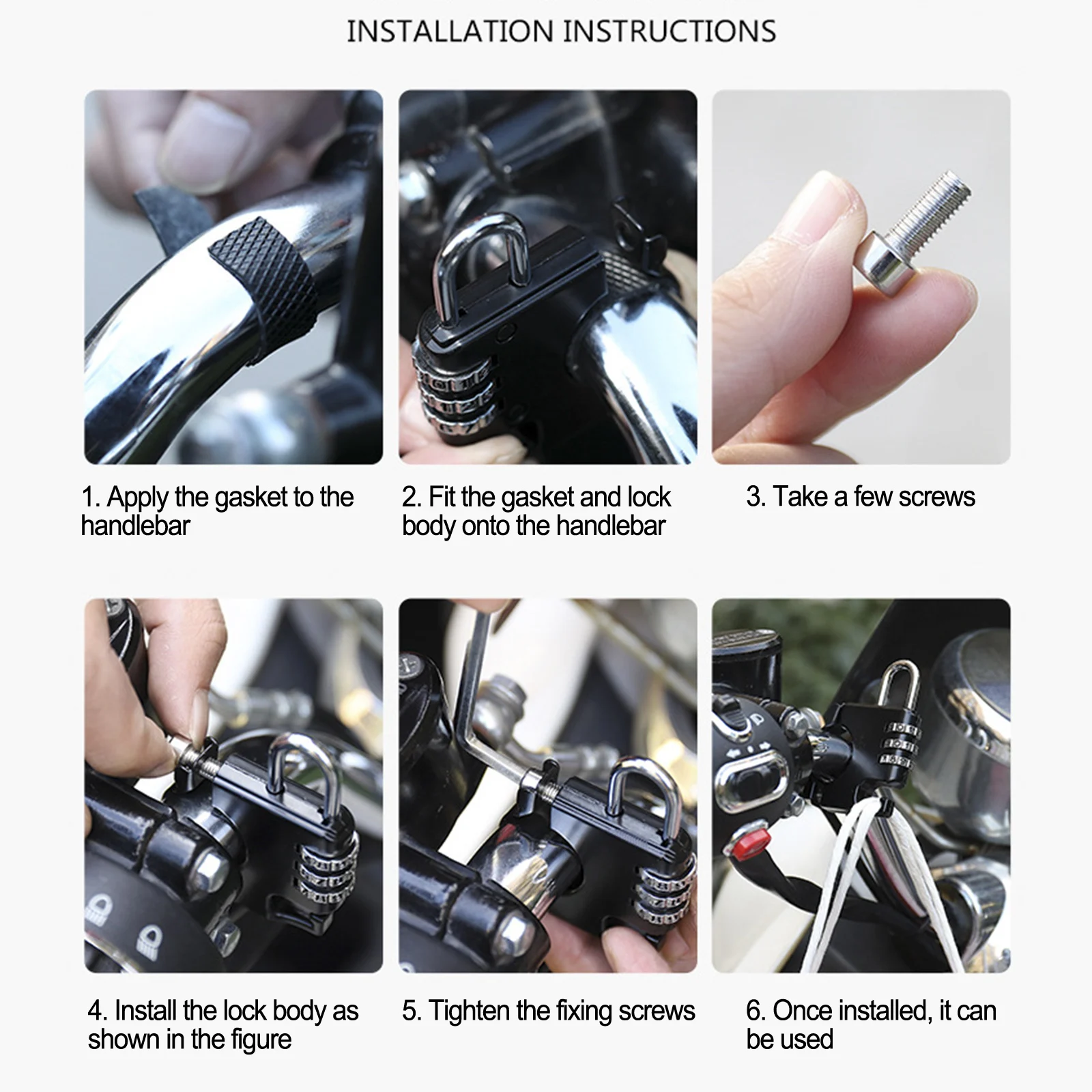 INSTALLATION INSTRUCTIONS

1. Apply the gasket to the handlebar

2. Fit the gasket and lock body onto the handlebar

3. Take a few screws

4. Install the lock body as shown in the figure

5. Tighten the fixing screws

6. Once installed, it can be used