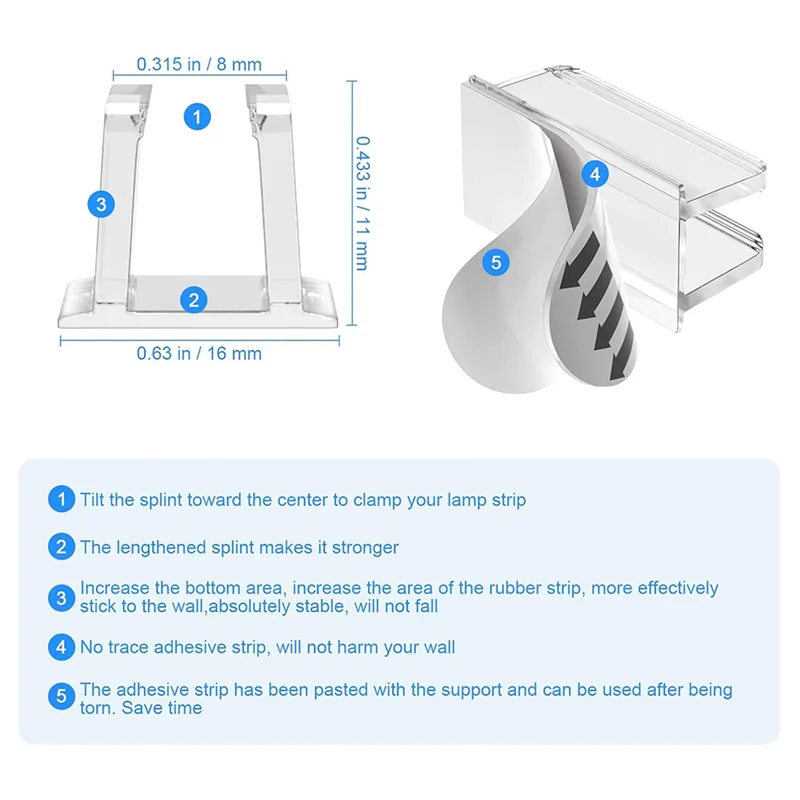 0.315 in / 8 mm

1

3

2

0.433 in / 11 mm

0.63 in / 16 mm

4

5

1 Tilt the splint toward the center to clamp your lamp strip

2 The lengthened splint makes it stronger

3 Increase the bottom area, increase the area of the rubber strip, more effectively stick to the wall,absolutely stable, will not fall

4 No trace adhesive strip, will not harm your wall

5 The adhesive strip has been pasted with the support and can be used after being torn. Save time