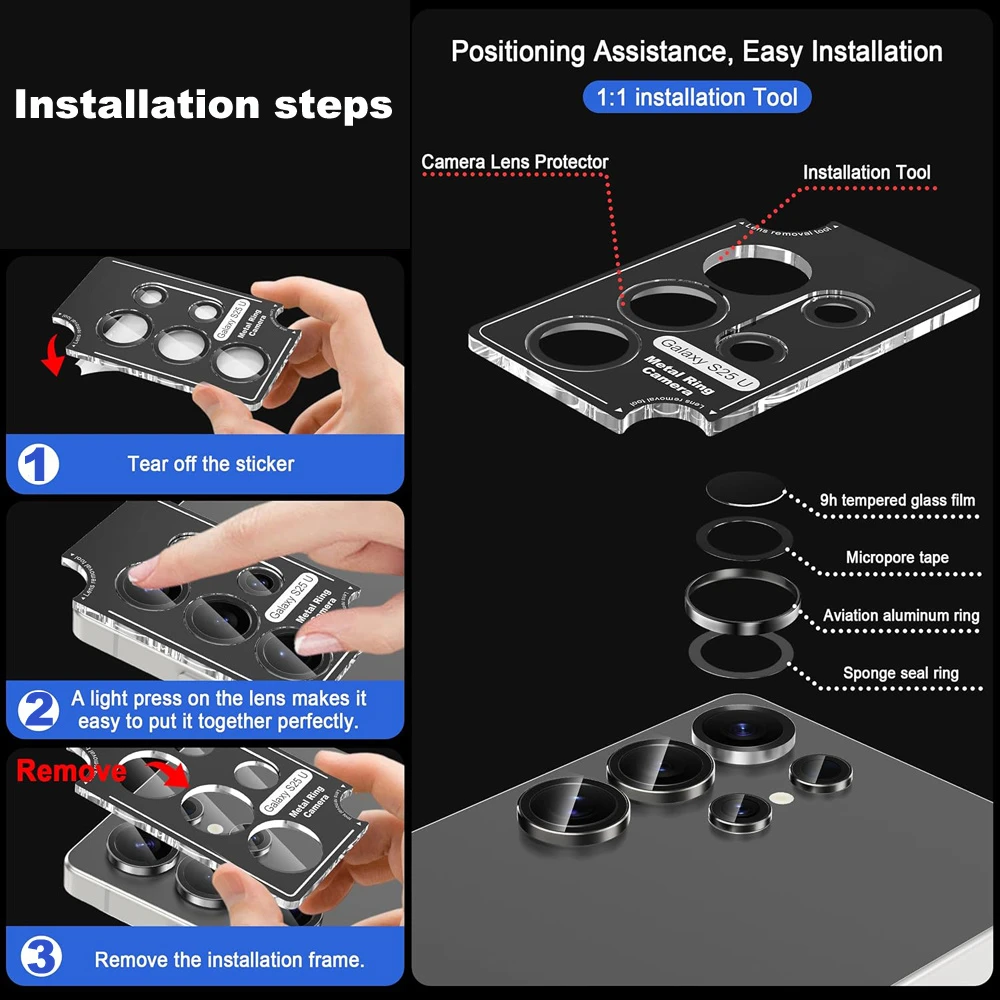 Installation steps

Galaxy S25 U
Metal Ring Camera

1 Tear off the sticker

Galaxy S25 U
Metal Ring Camera

2 A light press on the lens makes it easy to put it together perfectly.

Remove

Galaxy S25 U
Metal Ring Camera

3 Remove the installation frame.

Positioning Assistance, Easy Installation

1:1 installation Tool

Camera Lens Protector

Installation Tool

Lens removal tool

Galaxy S25 U
Metal Ring Camera

Lens removal tool

9h tempered glass film

Micropore tape

Aviation aluminum ring

Sponge seal ring