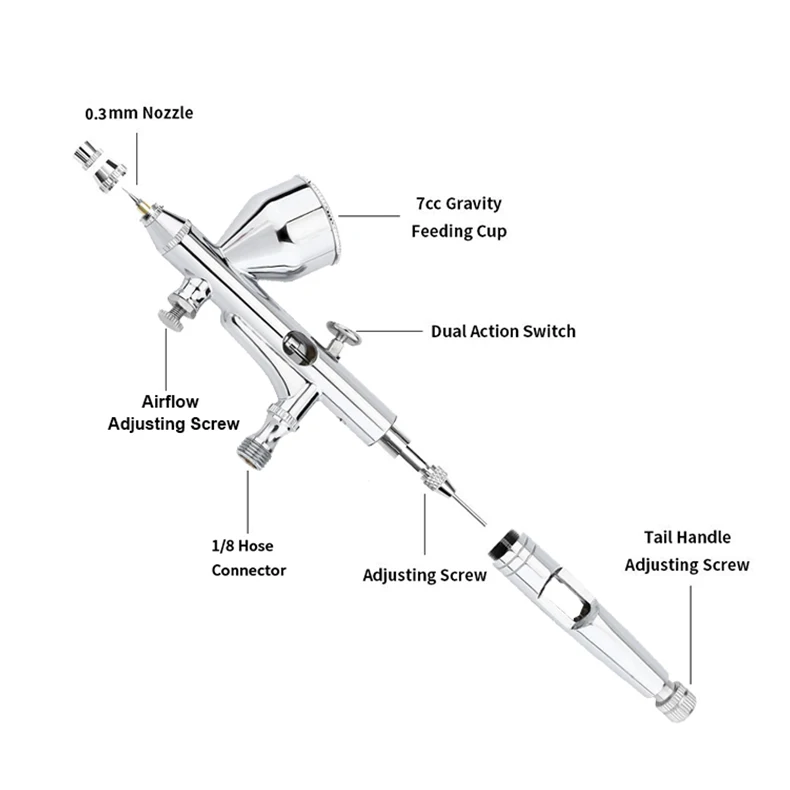 0.3mm Nozzle

7cc Gravity
Feeding Cup

Dual Action Switch

Airflow
Adjusting Screw

1/8 Hose
Connector

Adjusting Screw

Tail Handle
Adjusting Screw