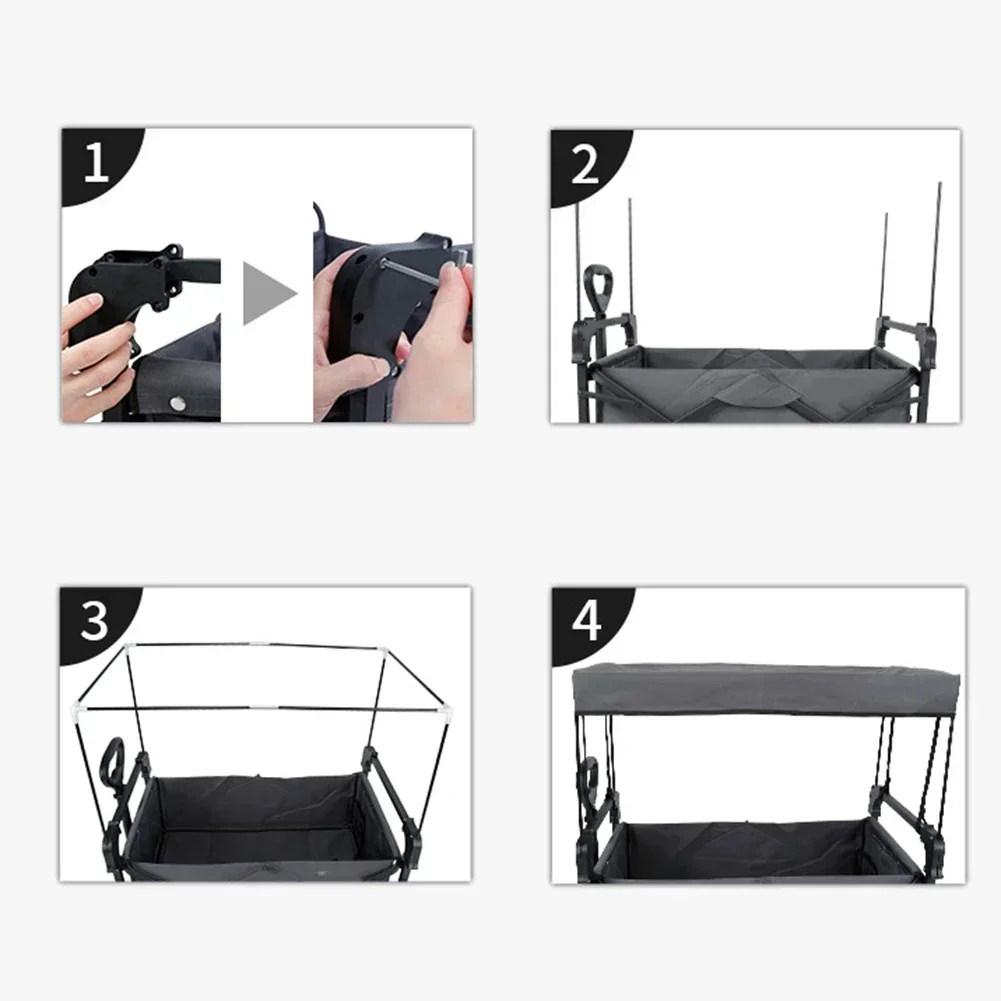 1

2

3

4